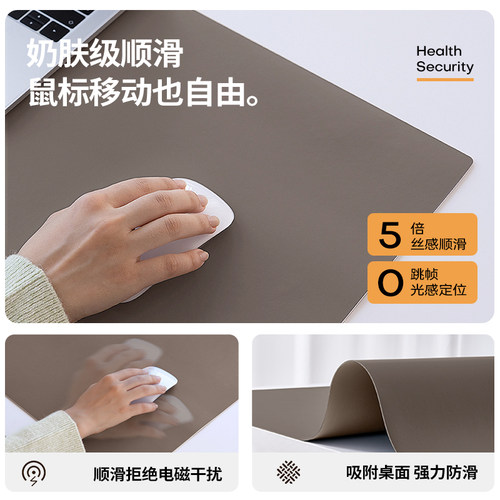 奶肤级顺滑
鼠标移动也自由。

Health
Security

5 倍
丝感顺滑

0 跳帧
光感定位

顺滑拒绝电磁干扰

吸附桌面 强力防滑