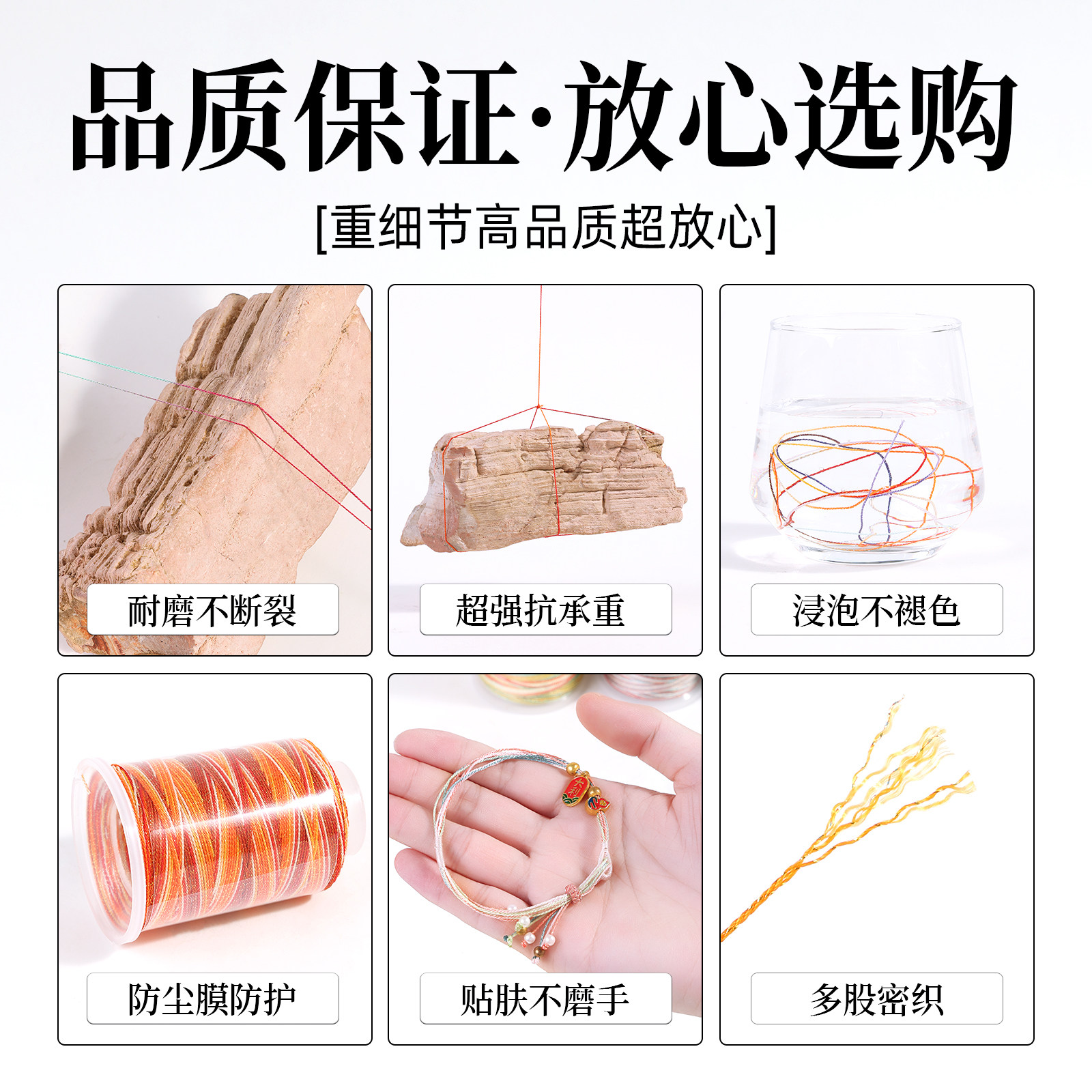 品质保证·放心选购

[重细节高品质超放心]

耐磨不断裂

超强抗承重

浸泡不褪色

防尘膜防护

贴肤不磨手

多股密织