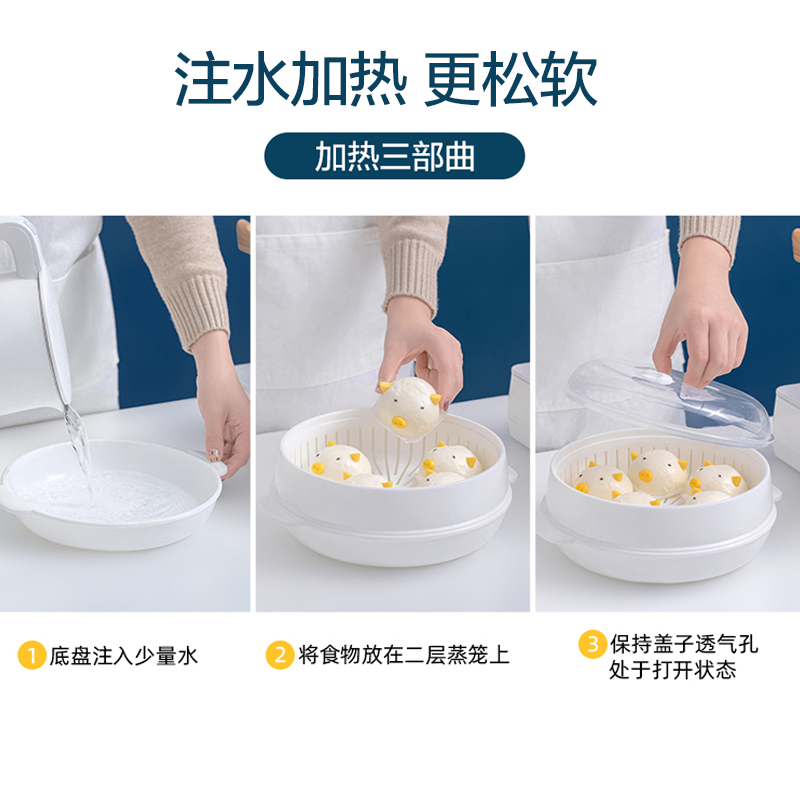 注水加热 更松软

加热三部曲

1 底盘注入少量水

2 将食物放在二层蒸笼上

3 保持盖子透气孔处于打开状态