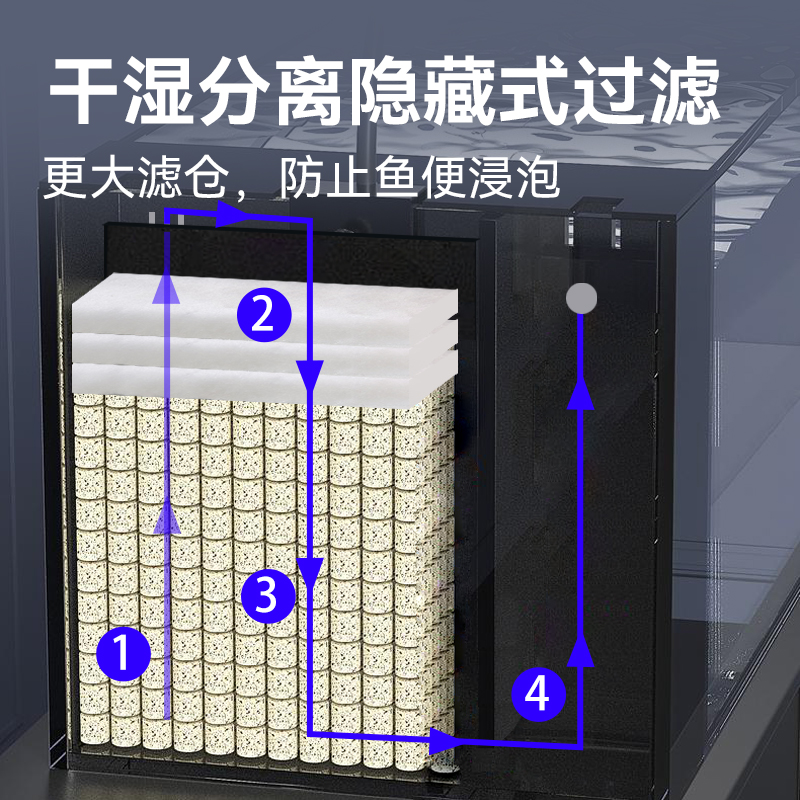 干湿分离隐藏式过滤

更大滤仓，防止鱼便浸泡

2

3

1

4