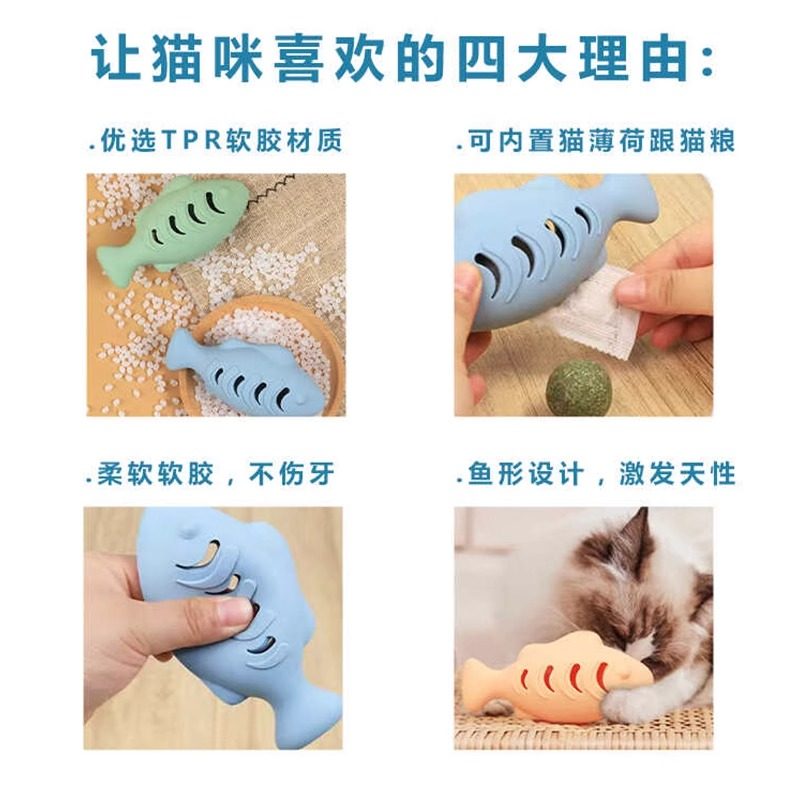 让猫咪喜欢的四大理由:

.优选TPR软胶材质

.可内置猫薄荷跟猫粮

.柔软软胶，不伤牙

.鱼形设计，激发天性