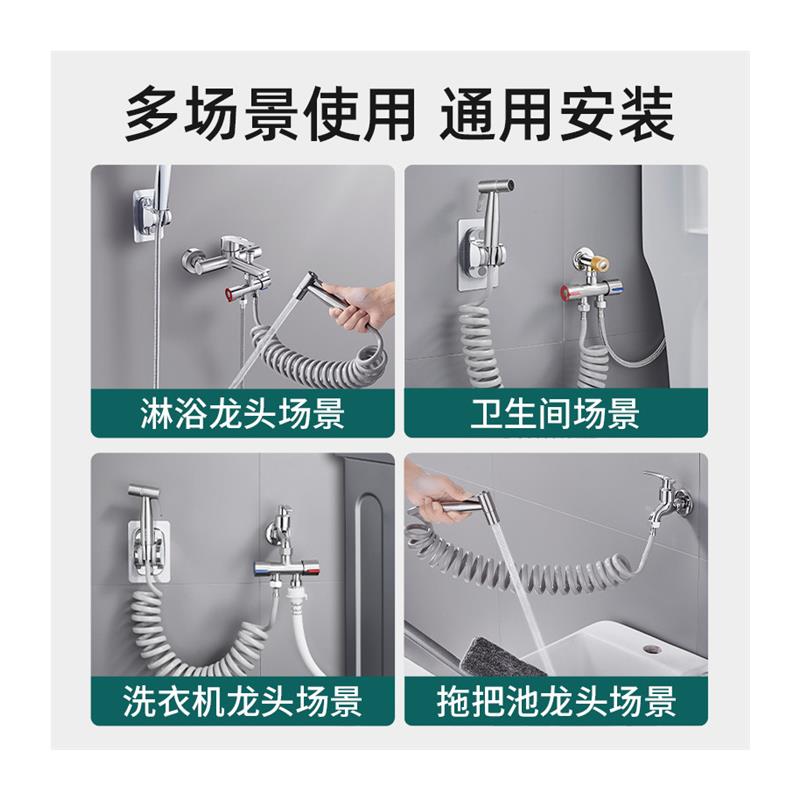 多场景使用 通用安装

淋浴龙头场景

卫生间场景

洗衣机龙头场景

拖把池龙头场景