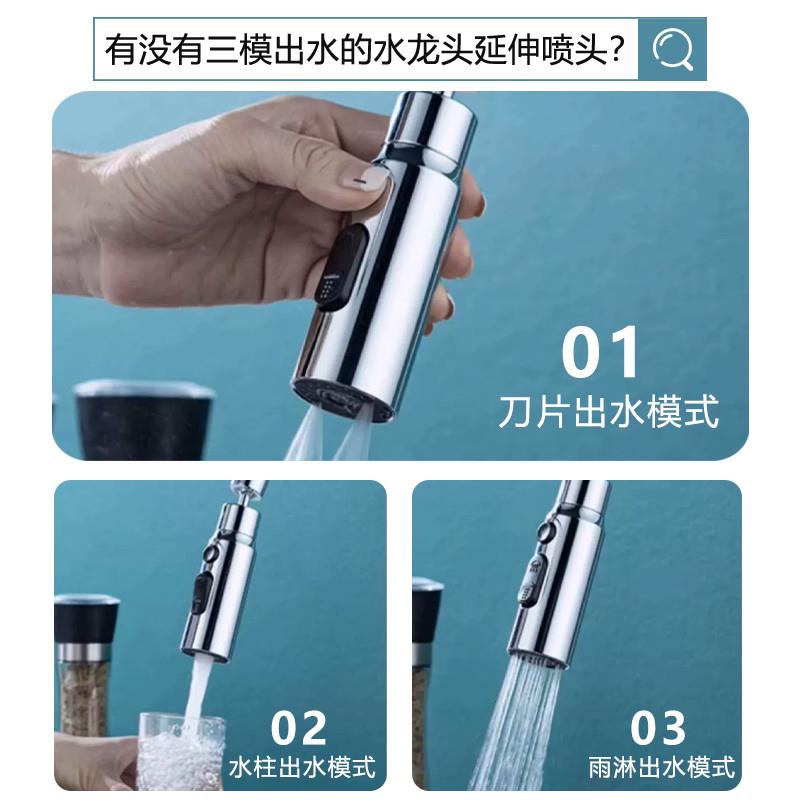 有没有三模出水的水龙头延伸喷头？

01
刀片出水模式

02
水柱出水模式

03
雨淋出水模式