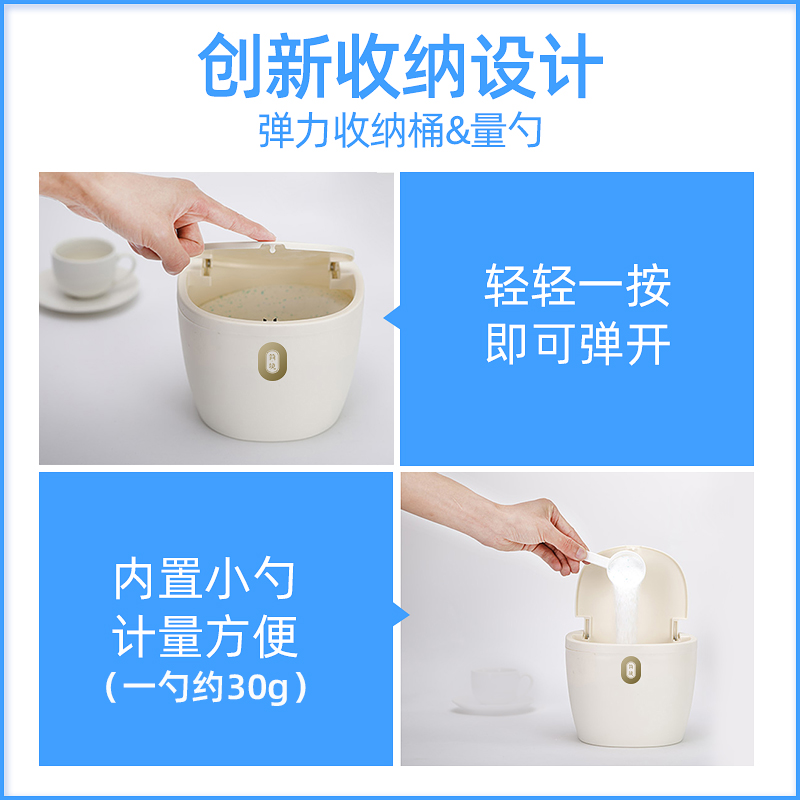 创新收纳设计
弹力收纳桶&量勺

轻轻一按
即可弹开

内置小勺
计量方便
（一勺约30g）