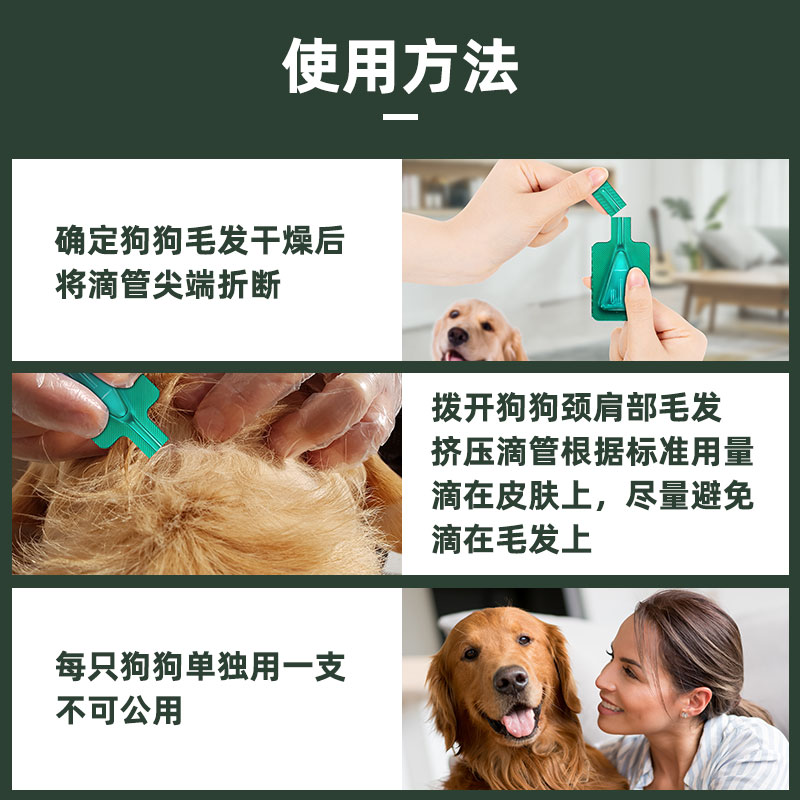 使用方法

确定狗狗毛发干燥后
将滴管尖端折断

拨开狗狗颈肩部毛发
挤压滴管根据标准用量
滴在皮肤上，尽量避免
滴在毛发上

每只狗狗单独用一支
不可公用