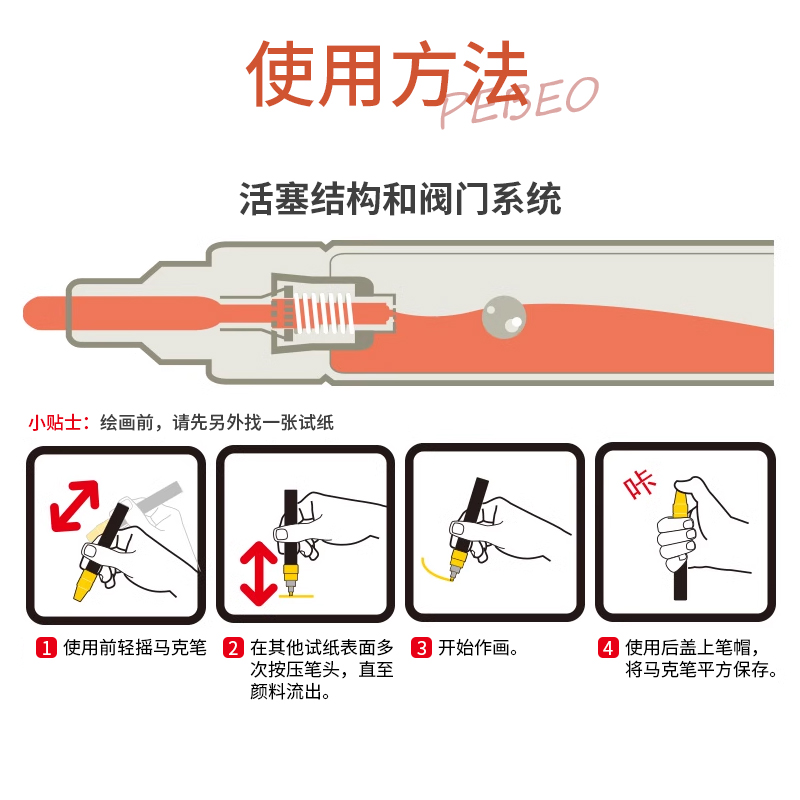 使用方法
PEBEO

活塞结构和阀门系统

小贴士：绘画前，请先另外找一张试纸

咔

1 使用前轻摇马克笔

2 在其他试纸表面多次按压笔头，直至颜料流出。

3 开始作画。

4 使用后盖上笔帽，将马克笔平方保存。