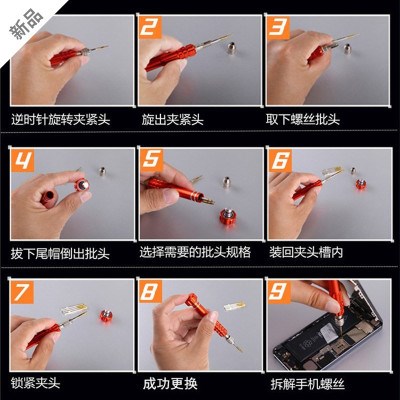 新品

逆时针旋转夹紧头

2

旋出夹紧头

3

取下螺丝批头

4

拔下尾帽倒出批头

5

选择需要的批头规格

6

装回夹头槽内

7

锁紧夹头

8

成功更换

9

拆解手机螺丝