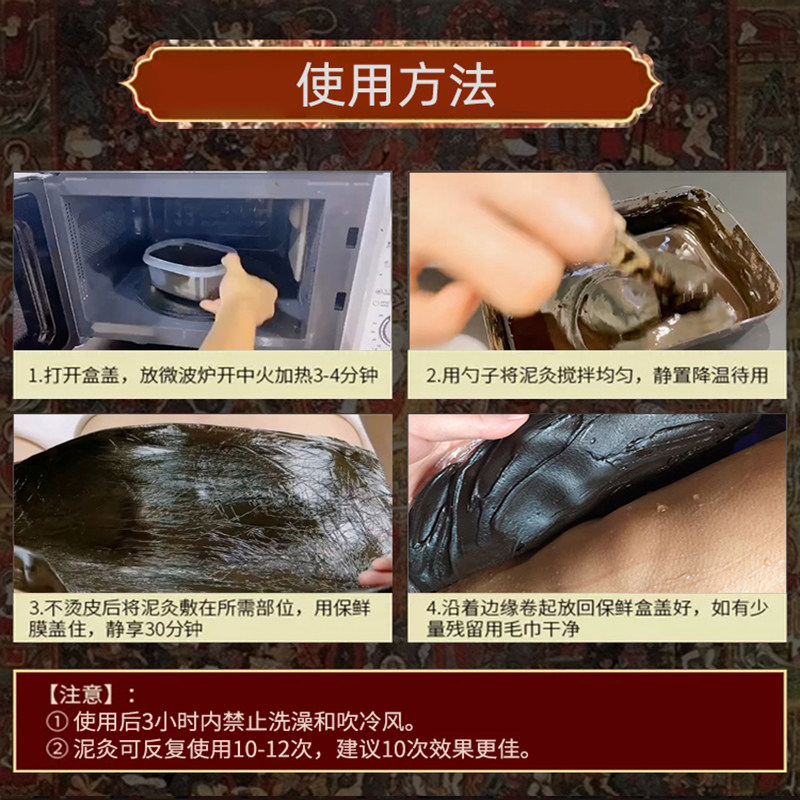 使用方法

1.打开盒盖，放微波炉开中火加热3-4分钟

2.用勺子将泥灸搅拌均匀，静置降温待用

3.不烫皮后将泥灸敷在所需部位，用保鲜膜盖住，静享30分钟

4.沿着边缘卷起放回保鲜盒盖好，如有少量残留用毛巾干净

【注意】：
① 使用后3小时内禁止洗澡和吹冷风。
② 泥灸可反复使用10-12次，建议10次效果更佳。