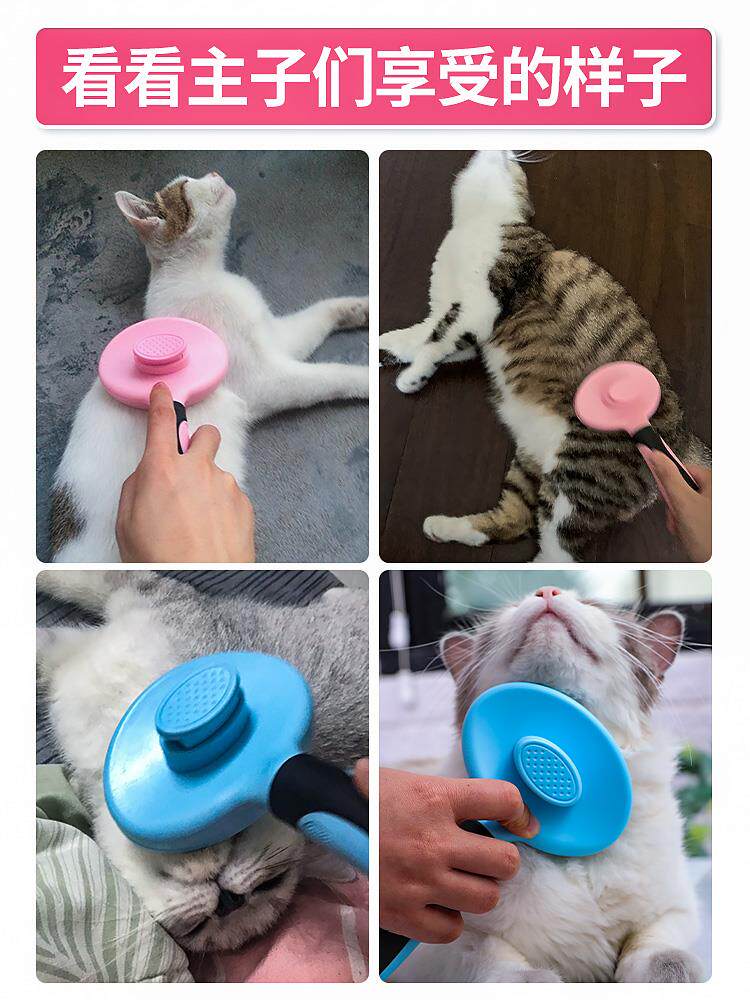 看看主子们享受的样子