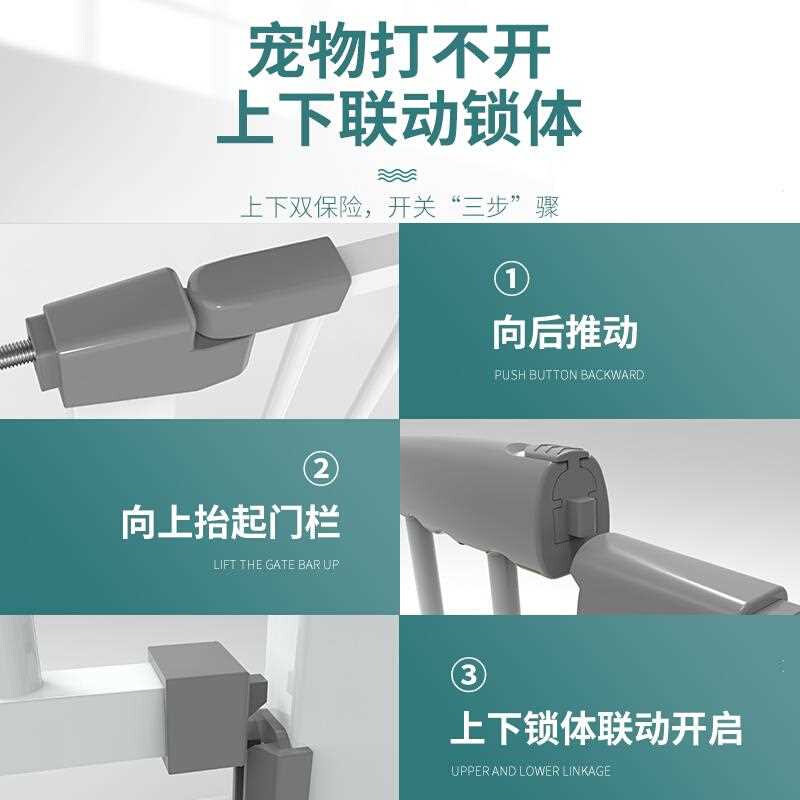 宠物打不开
上下联动锁体

上下双保险，开关“三步”骤

①
向后推动
PUSH BUTTON BACKWARD

②
向上抬起门栏
LIFT THE GATE BAR UP

③
上下锁体联动开启
UPPER AND LOWER LINKAGE