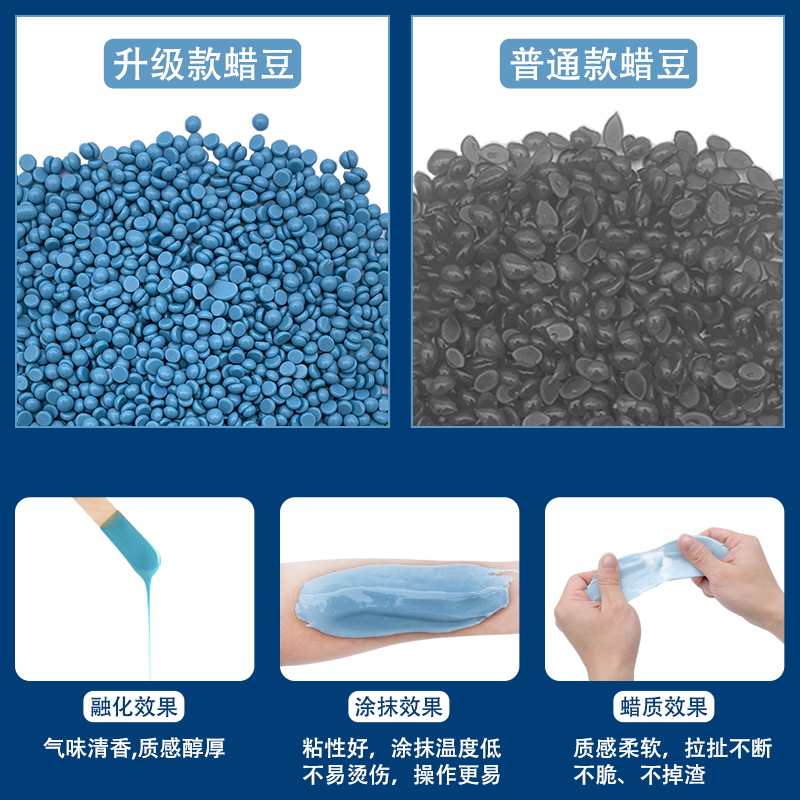 升级款蜡豆

普通款蜡豆

融化效果

气味清香,质感醇厚

涂抹效果

粘性好，涂抹温度低
不易烫伤，操作更易

蜡质效果

质感柔软，拉扯不断
不脆、不掉渣