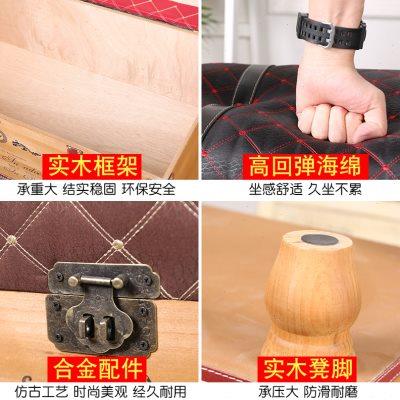 实木框架
承重大 结实稳固 环保安全

高回弹海绵
坐感舒适 久坐不累

合金配件
仿古工艺 时尚美观 经久耐用

实木凳脚
承压大 防滑耐磨