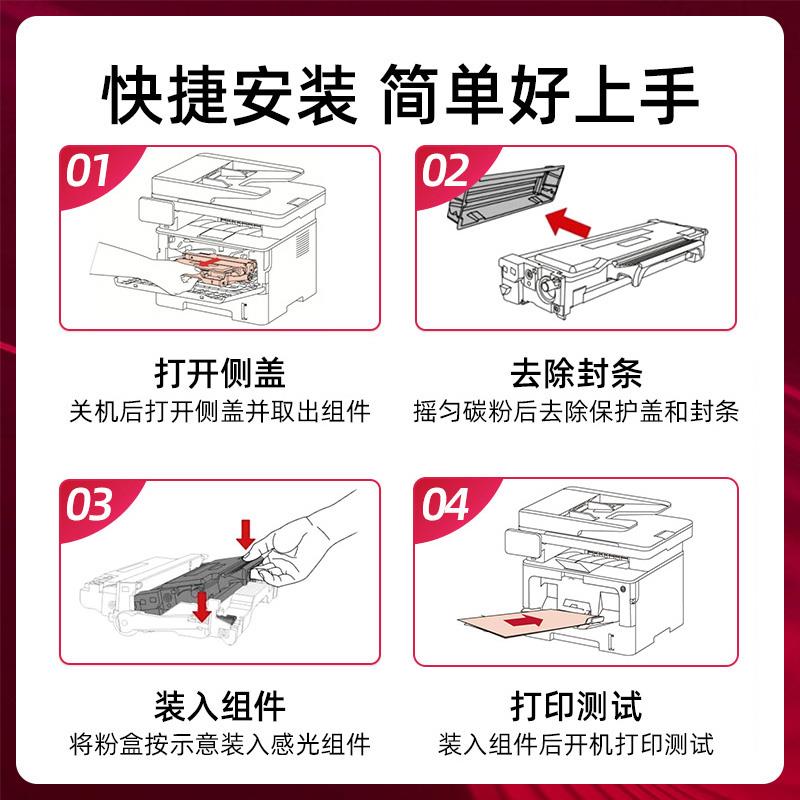 快捷安装 简单好上手

01

打开侧盖
关机后打开侧盖并取出组件

02

去除封条
摇匀碳粉后去除保护盖和封条

03

装入组件
将粉盒按示意装入感光组件

04

打印测试
装入组件后开机打印测试