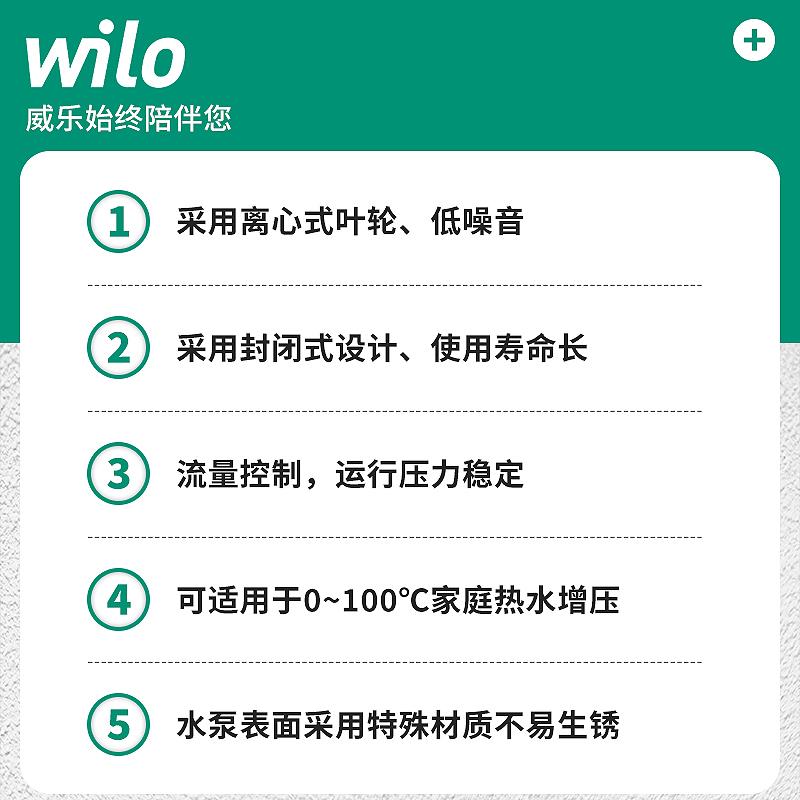 wilo
威乐始终陪伴您

1 采用离心式叶轮、低噪音

2 采用封闭式设计、使用寿命长

3 流量控制，运行压力稳定

4 可适用于0~100℃家庭热水增压

5 水泵表面采用特殊材质不易生锈