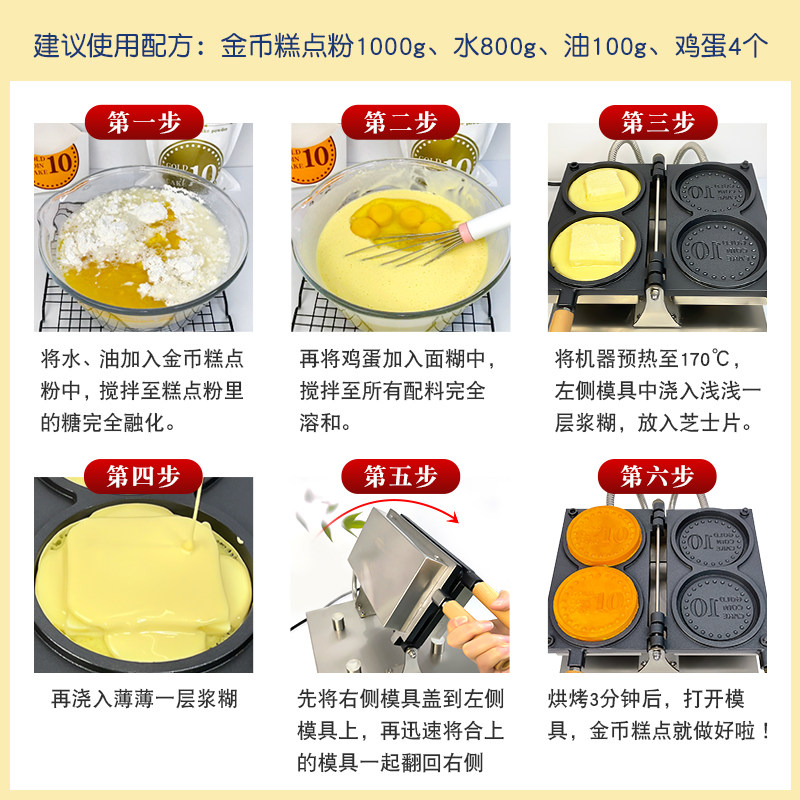 建议使用配方：金币糕点粉1000g、水800g、油100g、鸡蛋4个

第一步

将水、油加入金币糕点粉中，搅拌至糕点粉里的糖完全融化。

第二步

再将鸡蛋加入面糊中，搅拌至所有配料完全溶和。

第三步

将机器预热至170℃，左侧模具中浇入浅浅一层浆糊，放入芝士片。

第四步

再浇入薄薄一层浆糊

第五步

先将右侧模具盖到左侧模具上，再迅速将合上的模具一起翻回右侧

第六步

烘烤3分钟后，打开模具，金币糕点就做好啦！