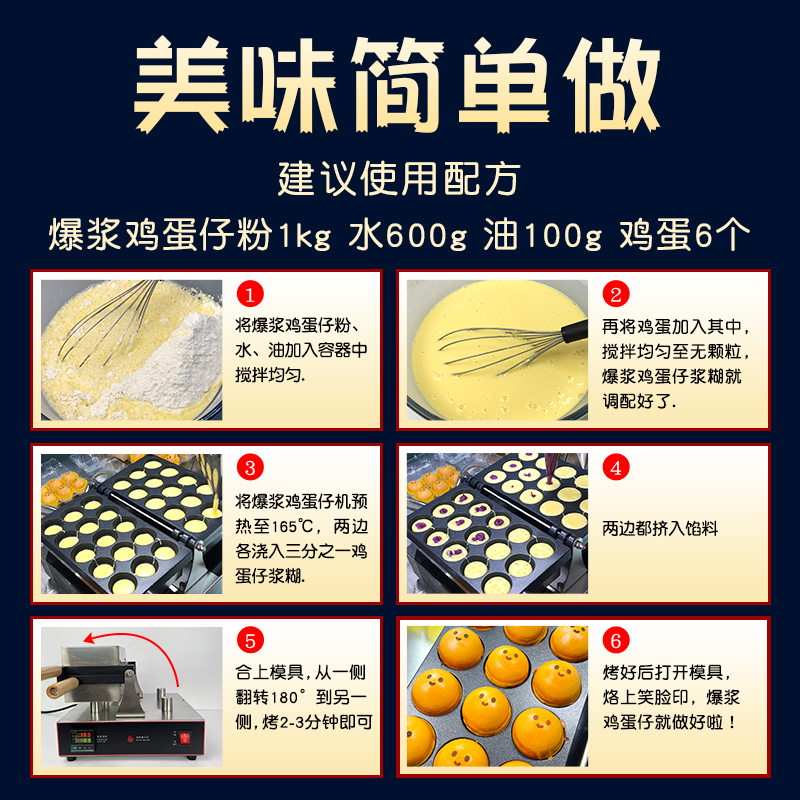 美味简单做

建议使用配方

爆浆鸡蛋仔粉1kg 水600g 油100g 鸡蛋6个

1
将爆浆鸡蛋仔粉、水、油加入容器中搅拌均匀.

2
再将鸡蛋加入其中，搅拌均匀至无颗粒，爆浆鸡蛋仔浆糊就调配好了.

3
将爆浆鸡蛋仔机预热至165℃，两边各浇入三分之一鸡蛋仔浆糊.

4
两边都挤入馅料

5
合上模具，从一侧翻转180°到另一侧，烤2-3分钟即可

6
烤好后打开模具，烙上笑脸印，爆浆鸡蛋仔就做好啦！