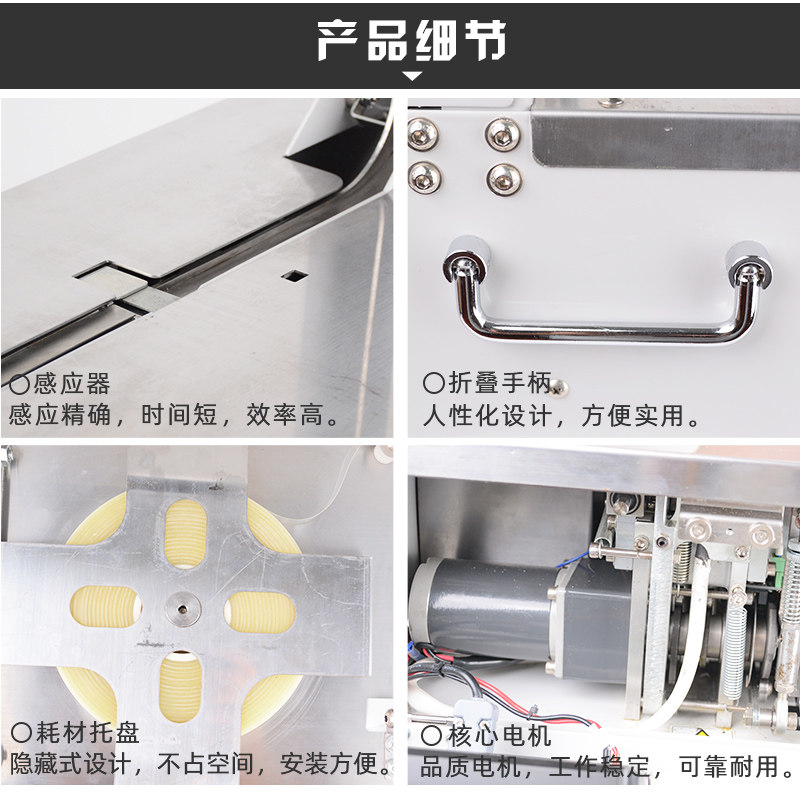 产品细节

○感应器
感应精确，时间短，效率高。

○折叠手柄
人性化设计，方便实用。

○耗材托盘
隐藏式设计，不占空间，安装方便。

○核心电机
品质电机，工作稳定，可靠耐用。