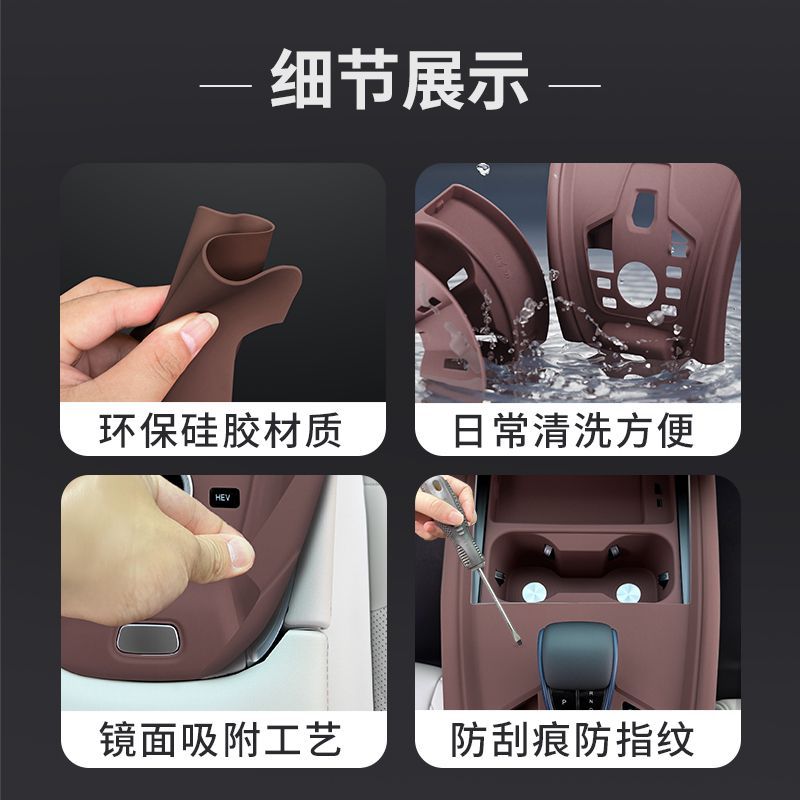 — 细节展示 —

环保硅胶材质

日常清洗方便

HEV

镜面吸附工艺

防刮痕防指纹