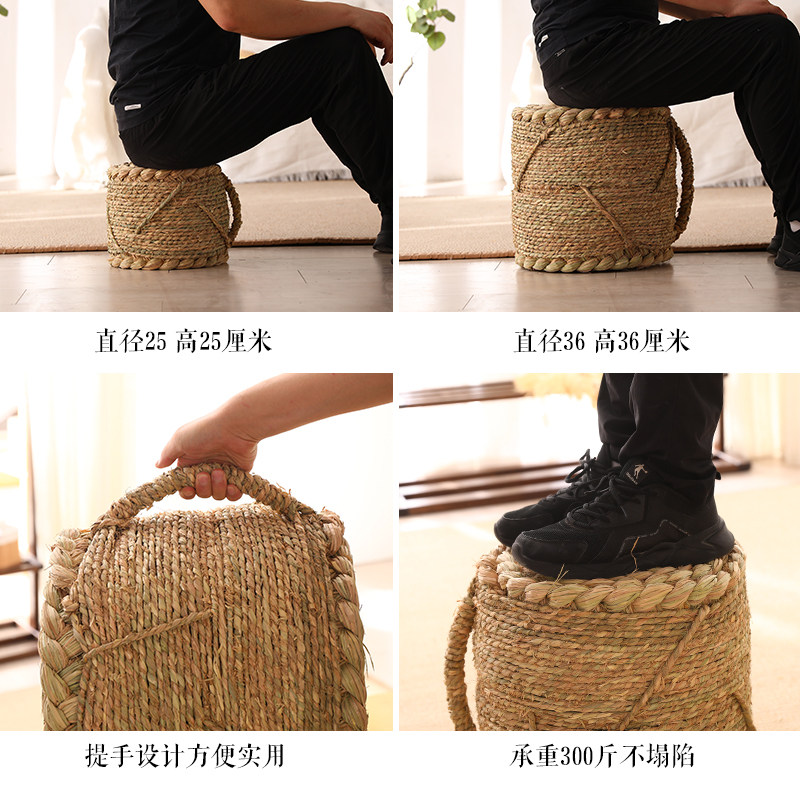 直径25 高25厘米

直径36 高36厘米

提手设计方便实用

承重300斤不塌陷