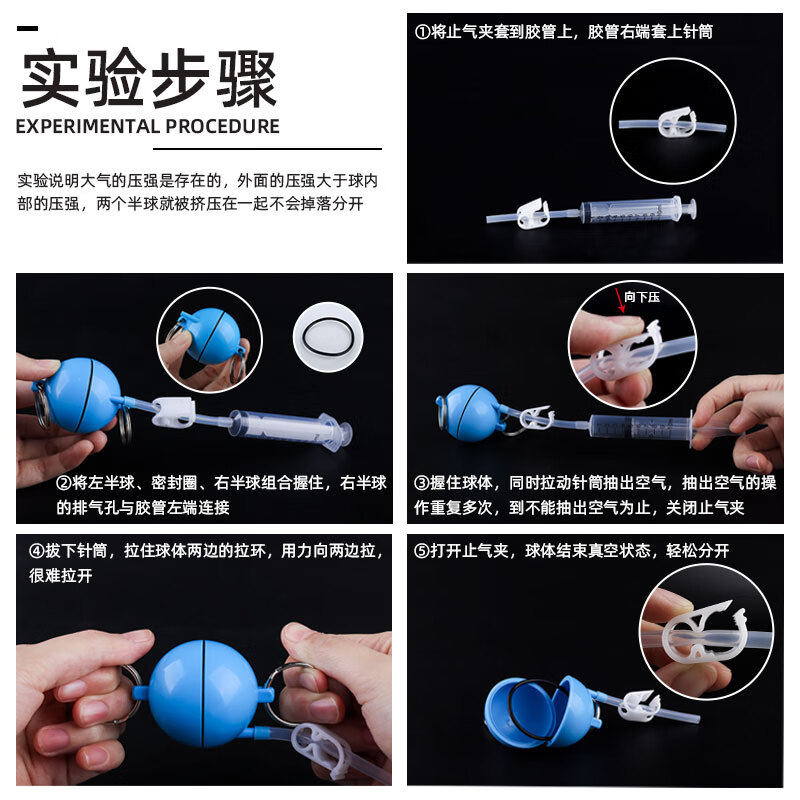 实验步骤
EXPERIMENTAL PROCEDURE

实验说明大气的压强是存在的，外面的压强大于球内部的压强，两个半球就被挤压在一起不会掉落分开

①将止气夹套到胶管上，胶管右端套上针筒

②将左半球、密封圈、右半球组合握住，右半球的排气孔与胶管左端连接

向下压

③握住球体，同时拉动针筒抽出空气，抽出空气的操作重复多次，到不能抽出空气为止，关闭止气夹

④拔下针筒，拉住球体两边的拉环，用力向两边拉，很难拉开

⑤打开止气夹，球体结束真空状态，轻松分开