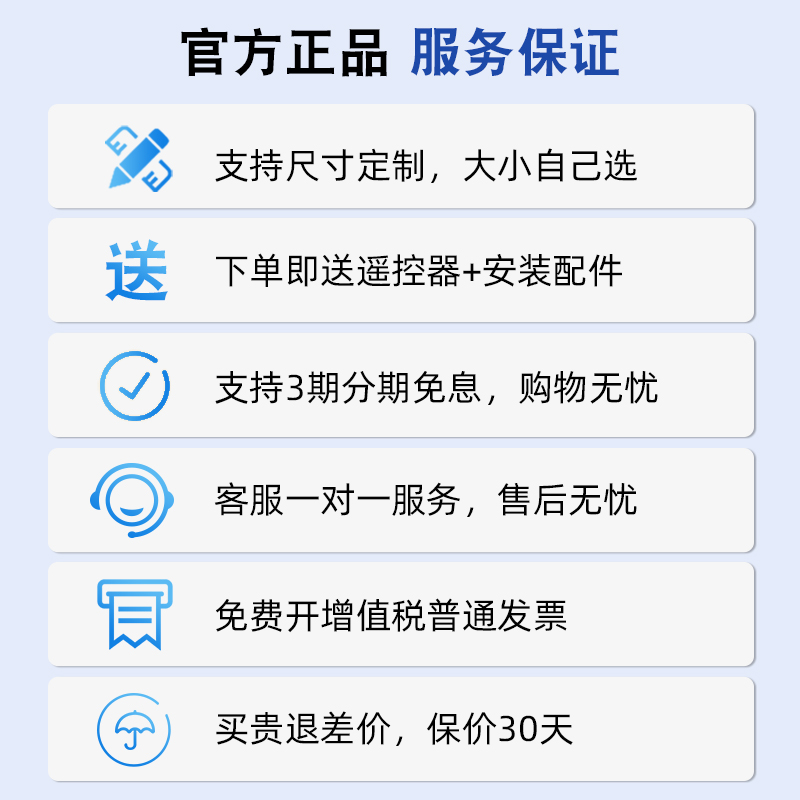 官方正品 服务保证

支持尺寸定制，大小自己选

送

下单即送遥控器+安装配件

支持3期分期免息，购物无忧

客服一对一服务，售后无忧

免费开增值税普通发票

买贵退差价，保价30天