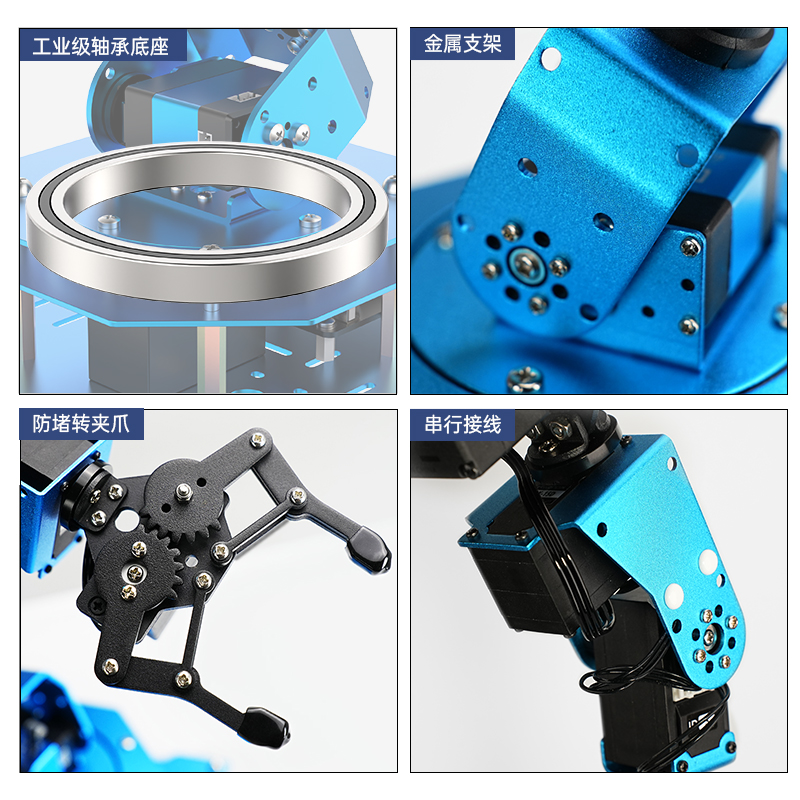 工业级轴承底座

金属支架

防堵转夹爪

串行接线