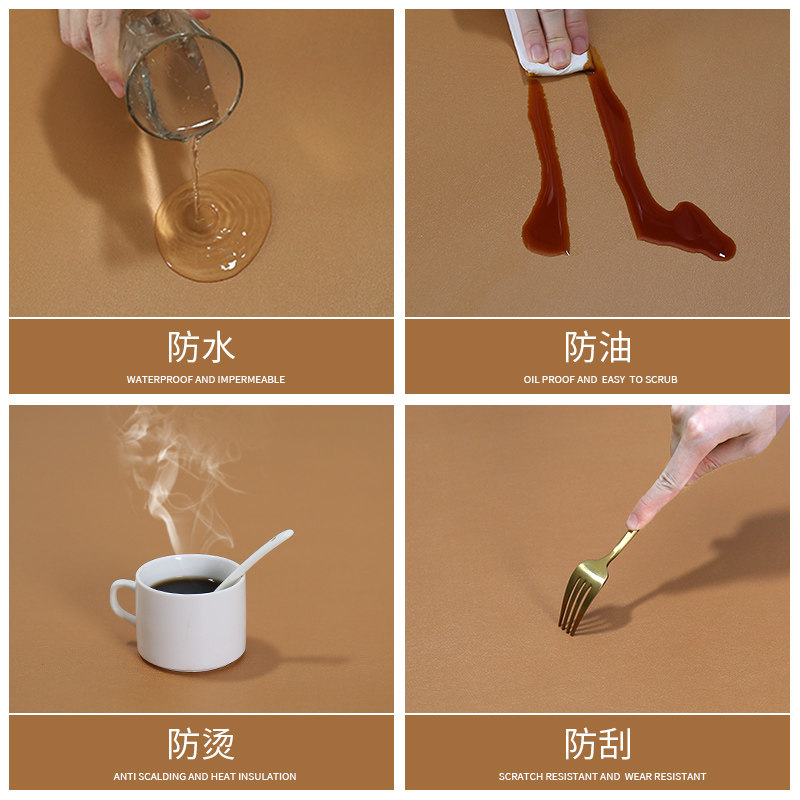 防水
WATERPROOF AND IMPERMEABLE

防油
OIL PROOF AND EASY TO SCRUB

防烫
ANTI SCALDING AND HEAT INSULATION

防刮
SCRATCH RESISTANT AND WEAR RESISTANT