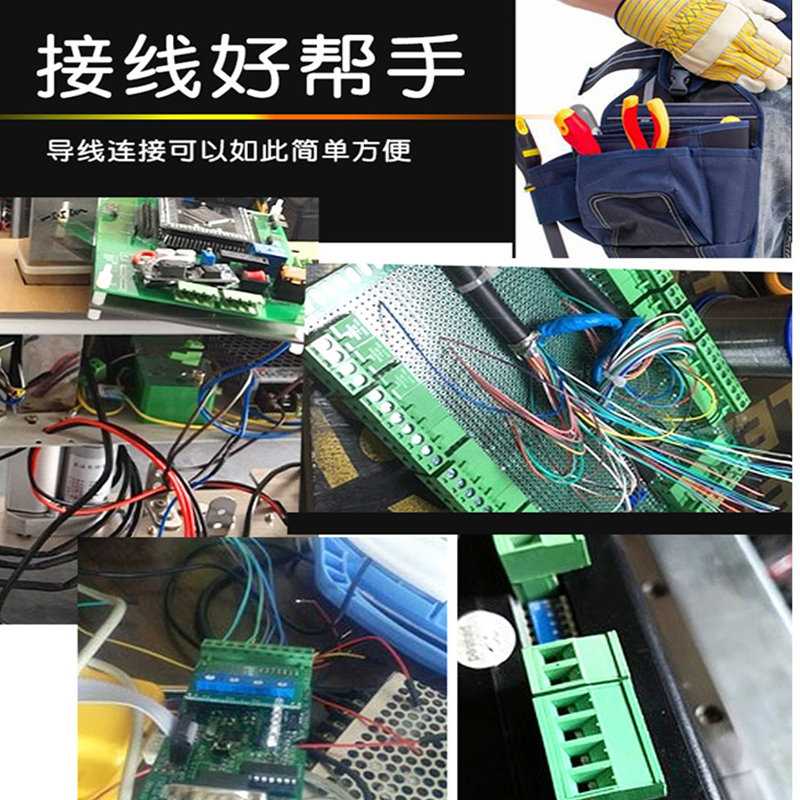 接线好帮手

导线连接可以如此简单方便