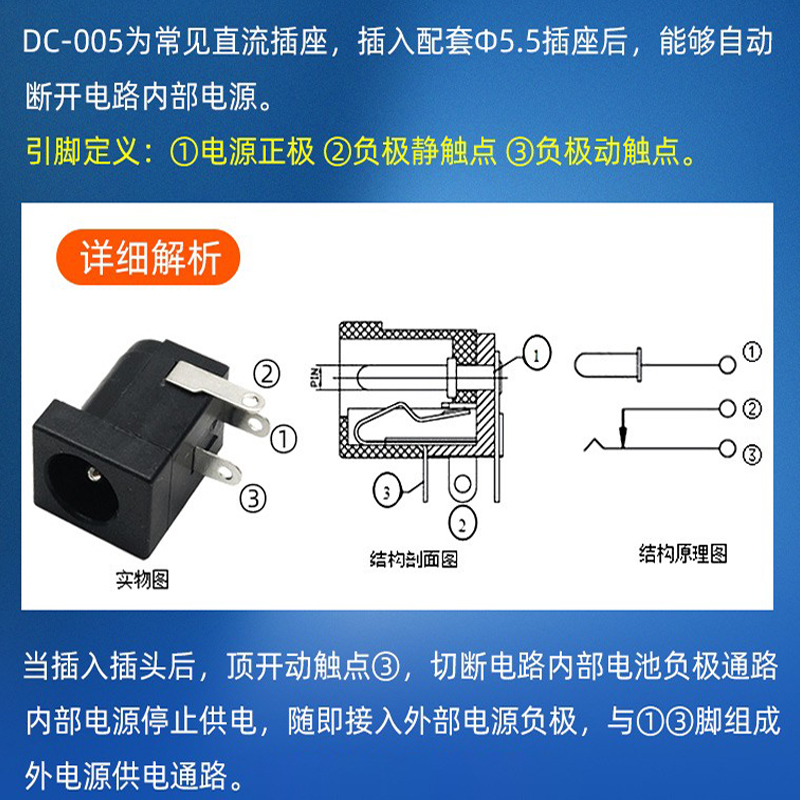 DC-005为常见直流插座，插入配套Φ5.5插座后，能够自动断开电路内部电源。

引脚定义：①电源正极 ②负极静触点 ③负极动触点。

详细解析

②
①
③
实物图

PIN
1
3
2
结构剖面图

①
②
③
结构原理图

当插入插头后，顶开动触点③，切断电路内部电池负极通路内部电源停止供电，随即接入外部电源负极，与①③脚组成外电源供电通路。