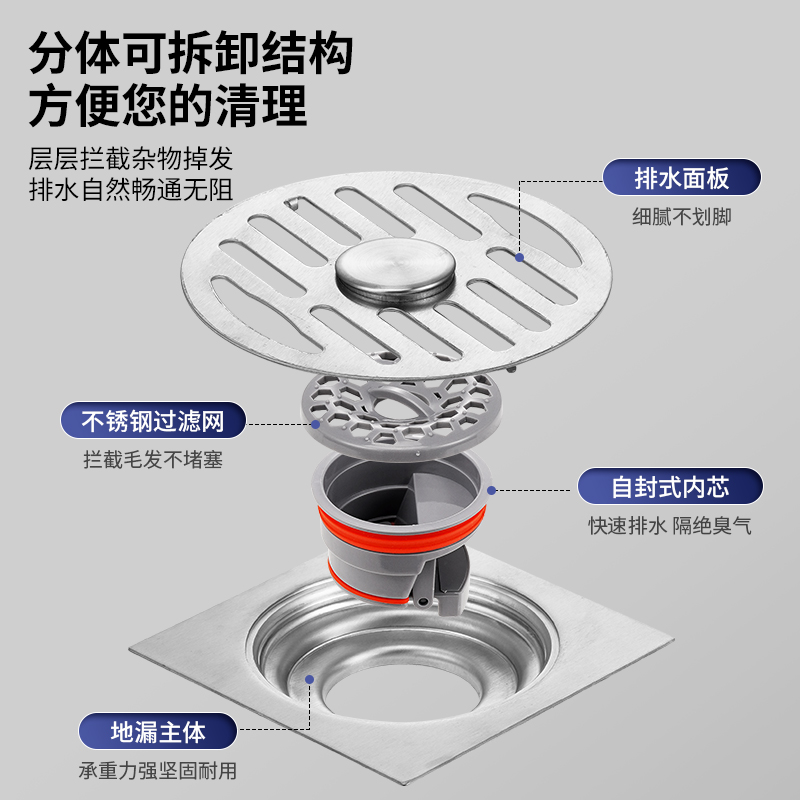 分体可拆卸结构
方便您的清理

层层拦截杂物掉发
排水自然畅通无阻

排水面板
细腻不划脚

不锈钢过滤网
拦截毛发不堵塞

自封式内芯
快速排水 隔绝臭气

地漏主体
承重力强坚固耐用