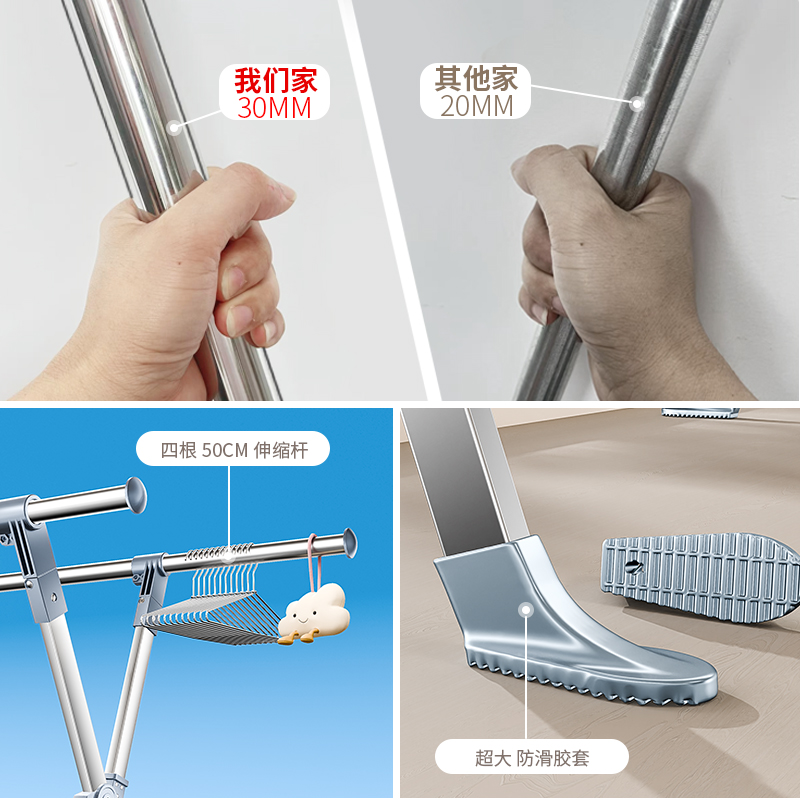 我们家
30MM

其他家
20MM

四根 50CM 伸缩杆

超大 防滑胶套