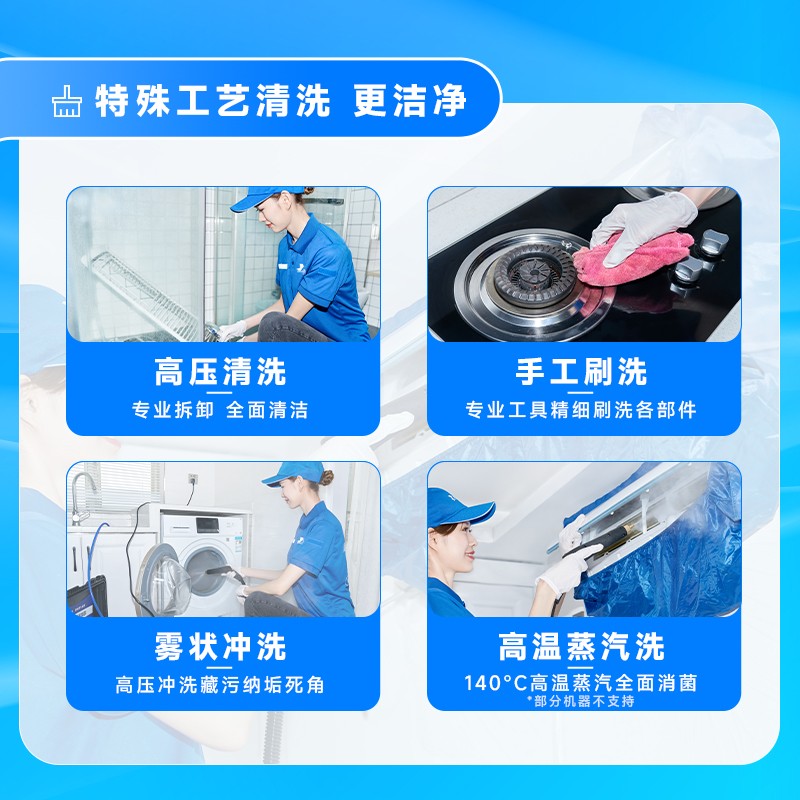 特殊工艺清洗 更洁净

高压清洗
专业拆卸 全面清洁

手工刷洗
专业工具精细刷洗各部件

雾状冲洗
高压冲洗藏污纳垢死角

高温蒸汽洗
140°C高温蒸汽全面消菌
*部分机器不支持