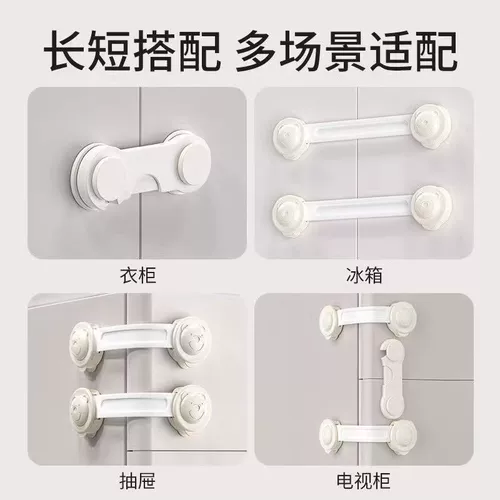 长短搭配 多场景适配

衣柜

冰箱

抽屉

电视柜