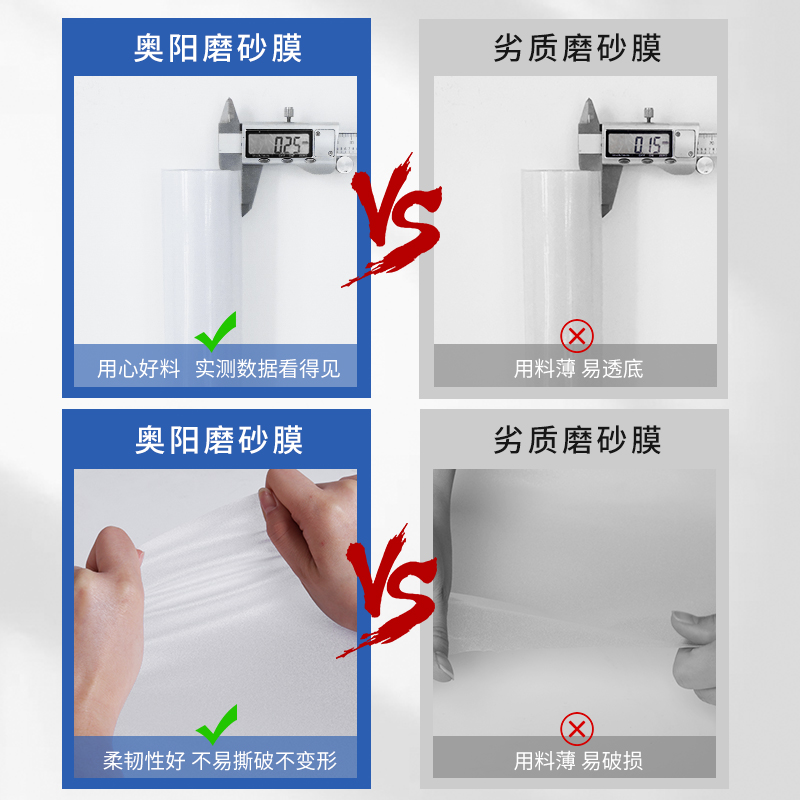 奥阳磨砂膜

0.25

用心好料 实测数据看得见

VS

劣质磨砂膜

0.15

用料薄 易透底

奥阳磨砂膜

柔韧性好 不易撕破不变形

VS

劣质磨砂膜

用料薄 易破损