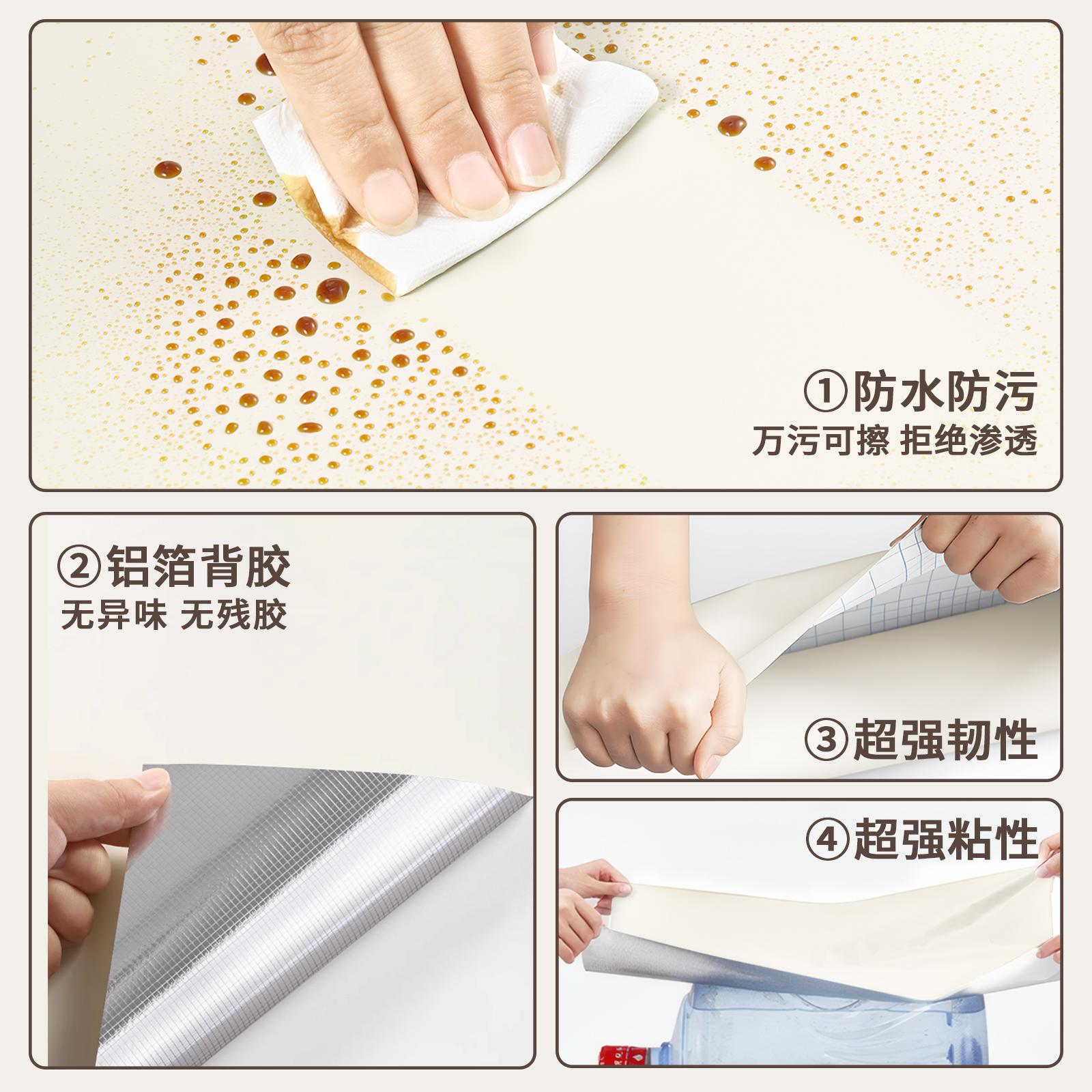 ①防水防污
万污可擦 拒绝渗透

②铝箔背胶
无异味 无残胶

③超强韧性

④超强粘性