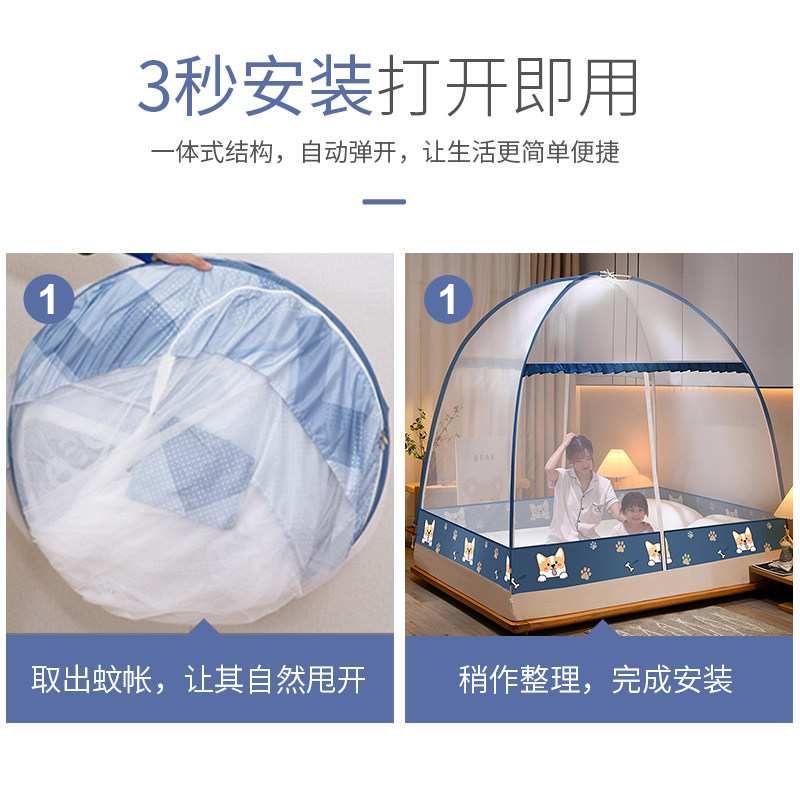 3秒安装打开即用

一体式结构，自动弹开，让生活更简单便捷

1

取出蚊帐，让其自然甩开

1

BEAR

稍作整理，完成安装