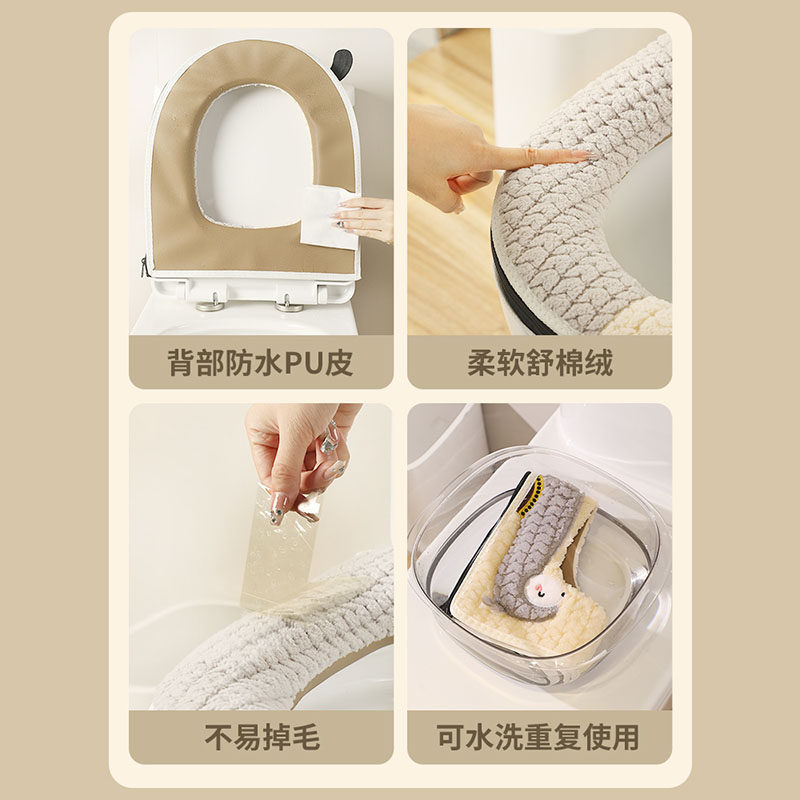 背部防水PU皮

柔软舒棉绒

不易掉毛

可水洗重复使用