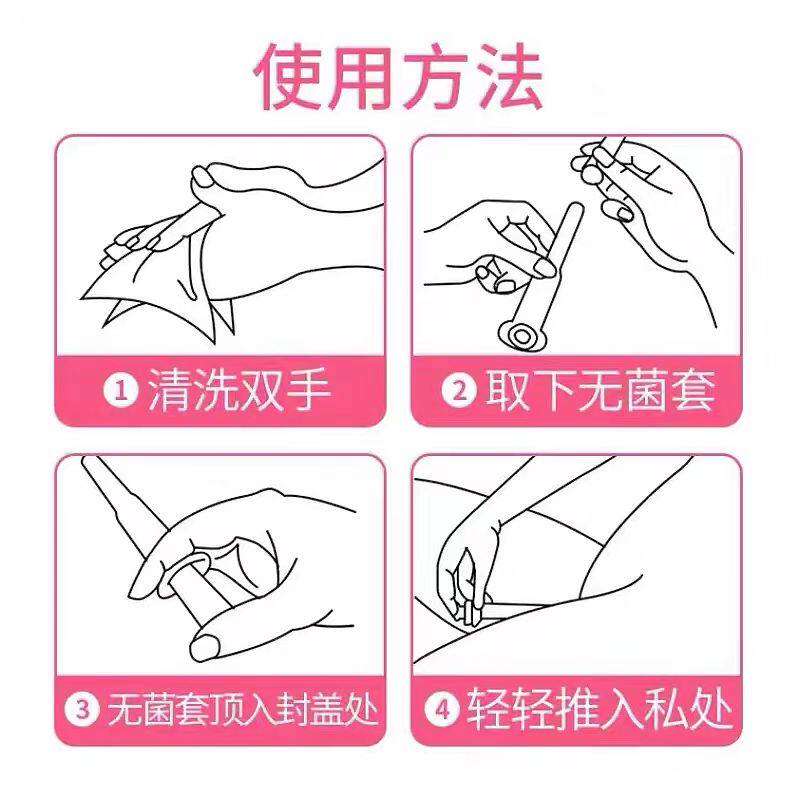 使用方法

① 清洗双手

② 取下无菌套

③ 无菌套顶入封盖处

④ 轻轻推入私处