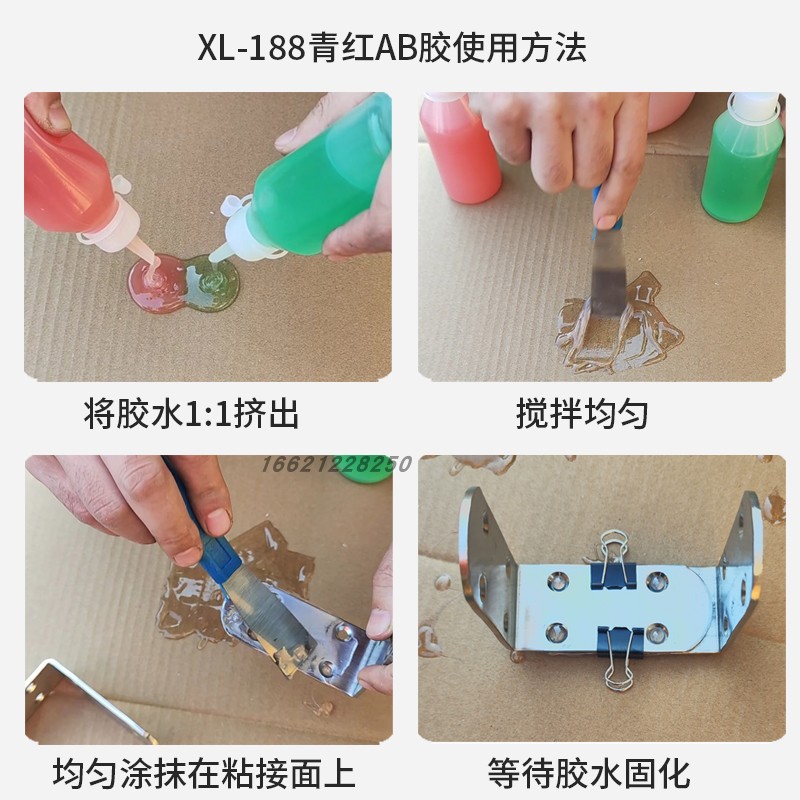 XL-188青红AB胶使用方法

将胶水1:1挤出

搅拌均匀

16621228250

均匀涂抹在粘接面上

等待胶水固化