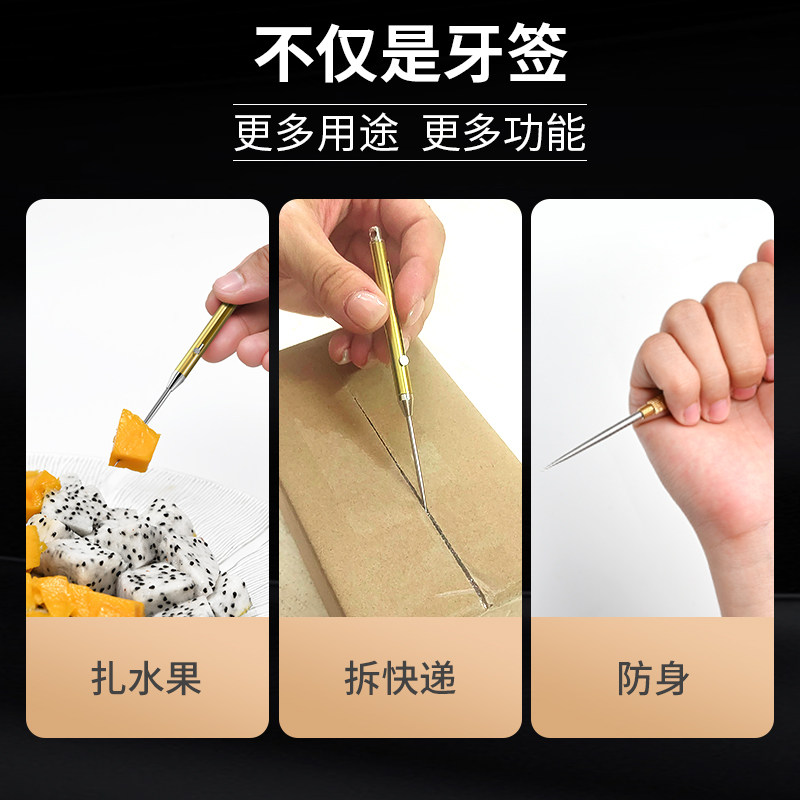 不仅是牙签

更多用途 更多功能

扎水果

拆快递

防身