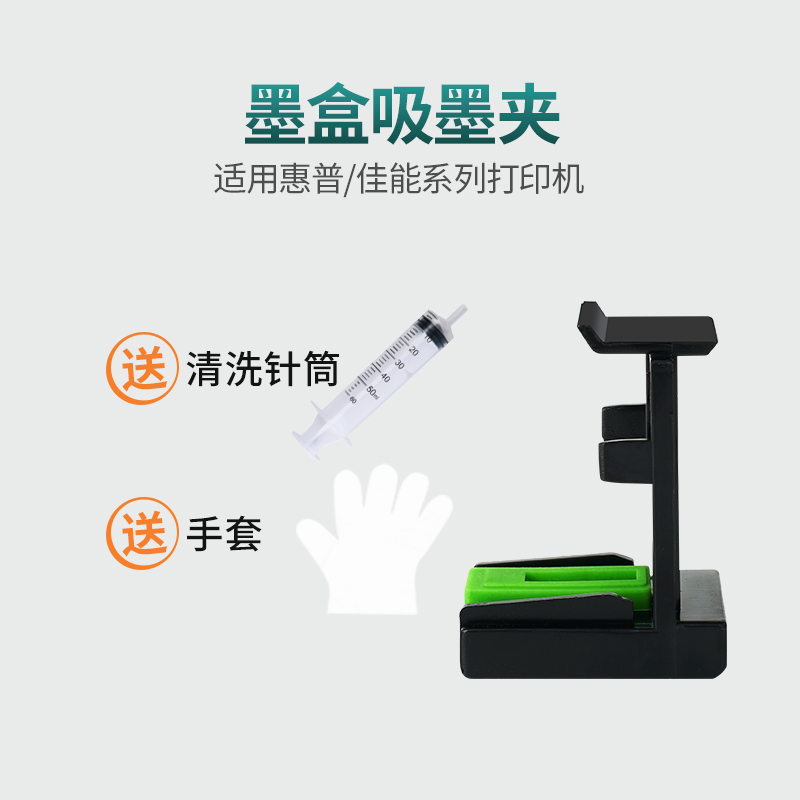 墨盒吸墨夹
适用惠普/佳能系列打印机

送 清洗针筒

10
20
30
40
50ml

送 手套