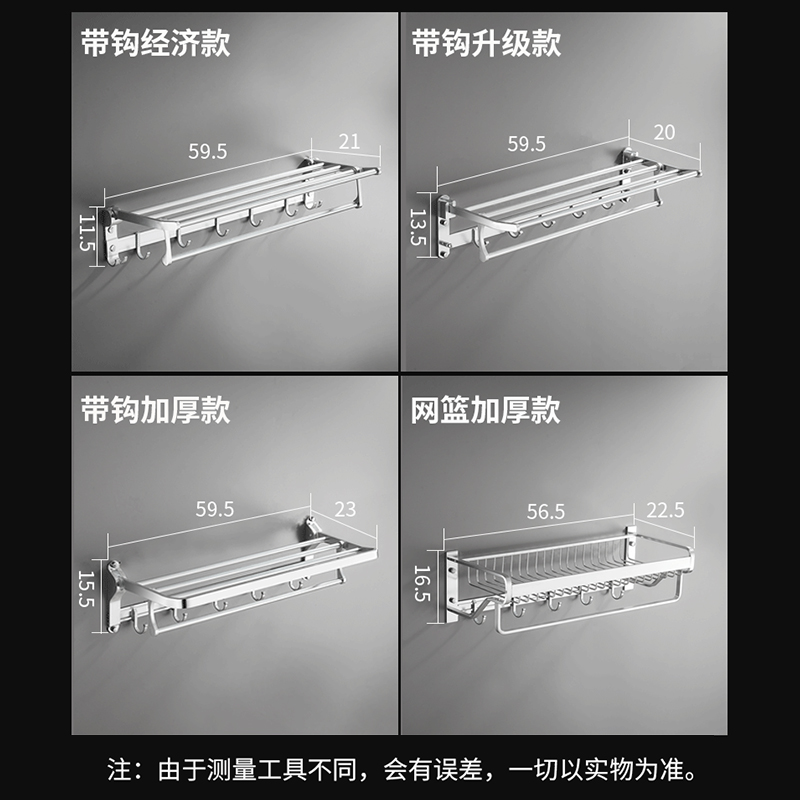 带钩经济款

59.5
21
11.5

带钩升级款

59.5
20
13.5

带钩加厚款

59.5
23
15.5

网篮加厚款

56.5
22.5
16.5

注：由于测量工具不同，会有误差，一切以实物为准。