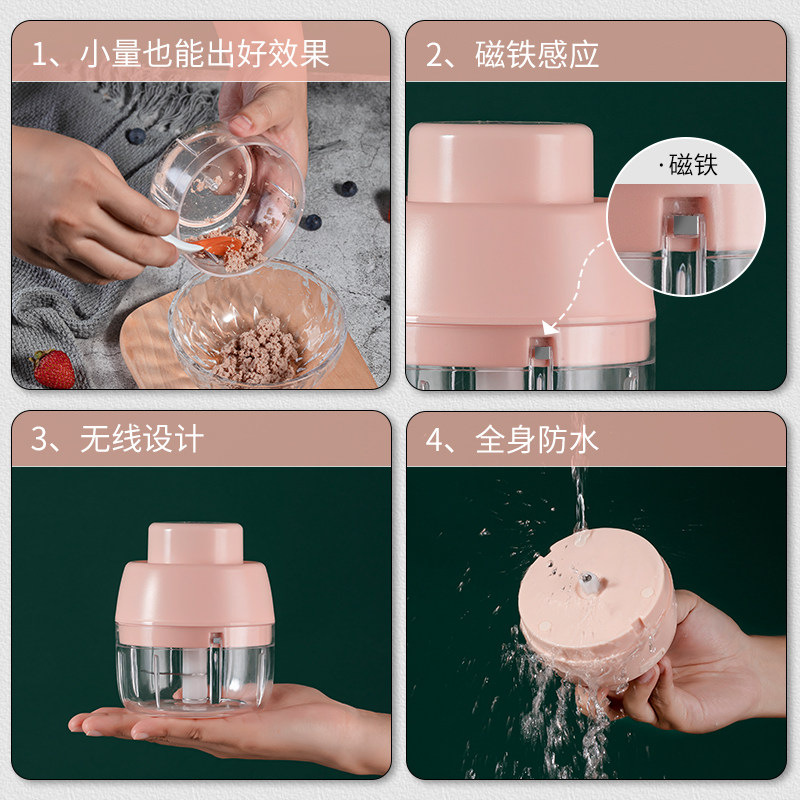 1、小量也能出好效果

2、磁铁感应

·磁铁

3、无线设计

4、全身防水