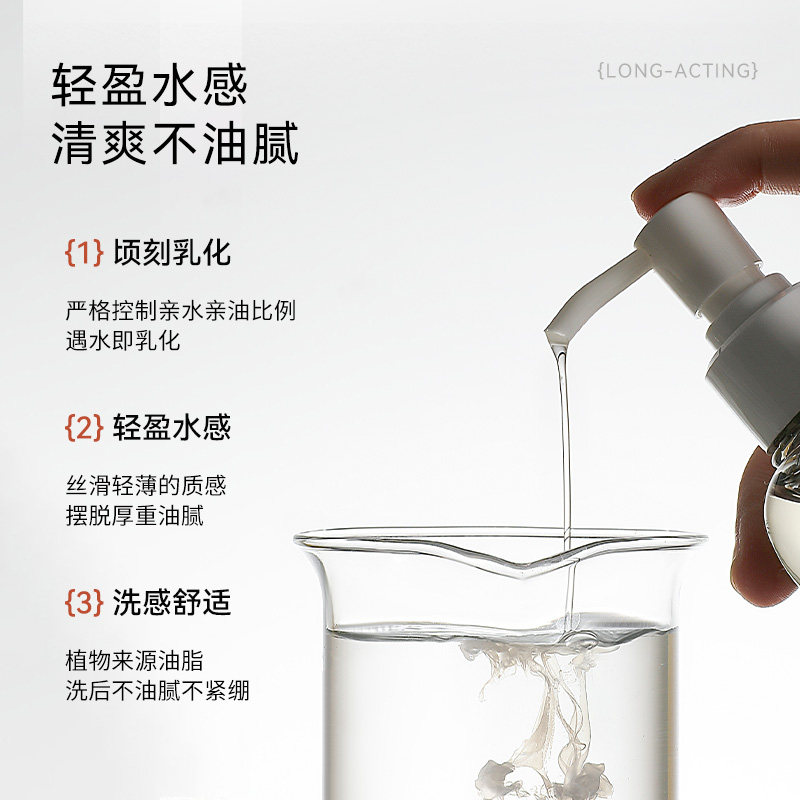 轻盈水感
清爽不油腻

{LONG-ACTING}

{1} 顷刻乳化

严格控制亲水亲油比例
遇水即乳化

{2} 轻盈水感

丝滑轻薄的质感
摆脱厚重油腻

{3} 洗感舒适

植物来源油脂
洗后不油腻不紧绷