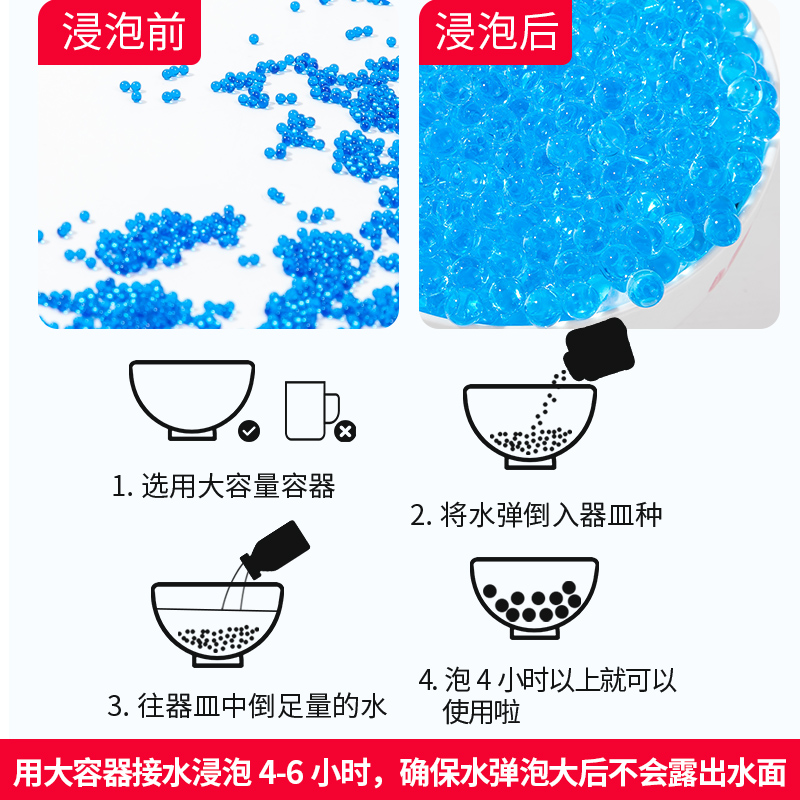 浸泡前

浸泡后

1. 选用大容量容器

2. 将水弹倒入器皿种

3. 往器皿中倒足量的水

4. 泡 4 小时以上就可以使用啦

用大容器接水浸泡 4-6 小时，确保水弹泡大后不会露出水面