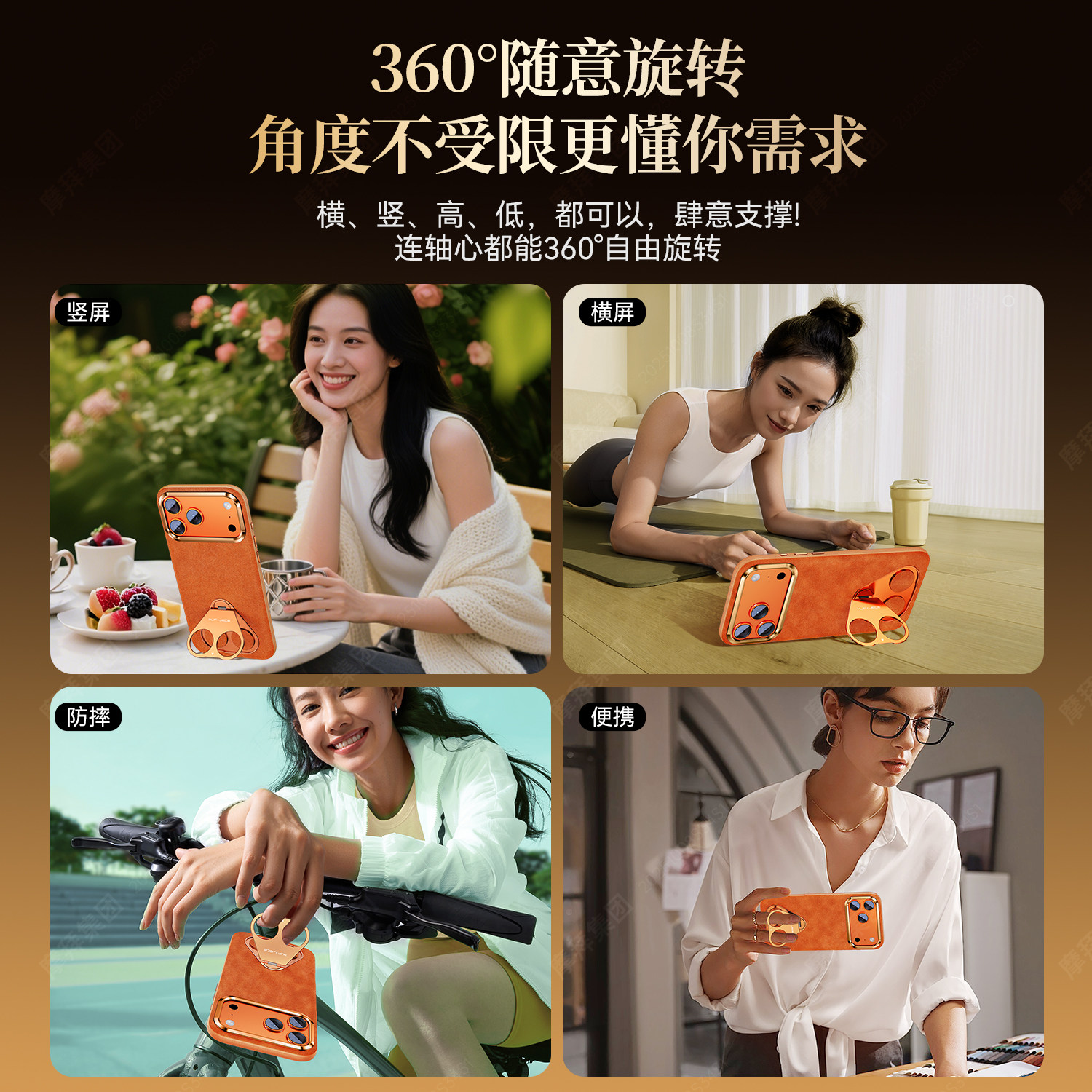 360°随意旋转
角度不受限更懂你需求

横、竖、高、低，都可以，肆意支撑!
连轴心都能360°自由旋转

竖屏

横屏

防摔

便携