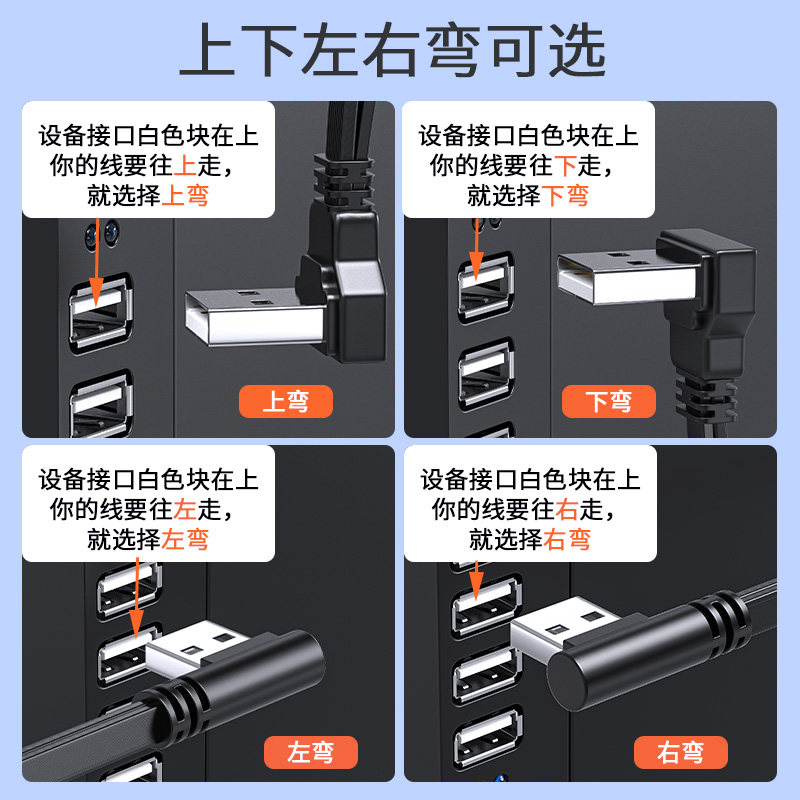 上下左右弯可选

设备接口白色块在上
你的线要往上走，
就选择上弯

上弯

设备接口白色块在上
你的线要往下走，
就选择下弯

下弯

设备接口白色块在上
你的线要往左走，
就选择左弯

左弯

设备接口白色块在上
你的线要往右走，
就选择右弯

右弯