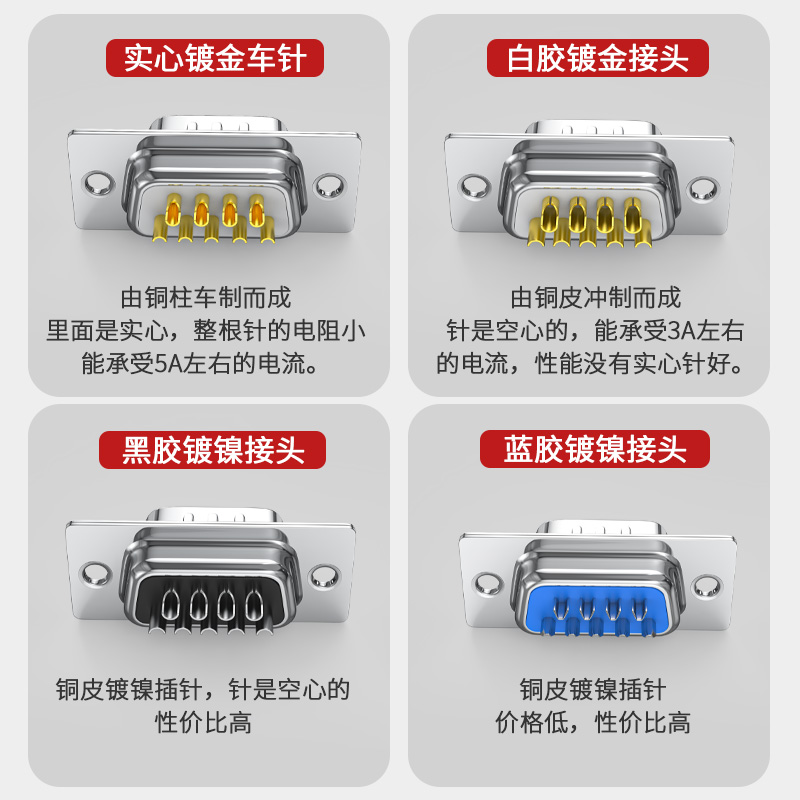 实心镀金车针

由铜柱车制而成
里面是实心，整根针的电阻小
能承受5A左右的电流。

白胶镀金接头

由铜皮冲制而成
针是空心的，能承受3A左右
的电流，性能没有实心针好。

黑胶镀镍接头

铜皮镀镍插针，针是空心的
性价比高

蓝胶镀镍接头

铜皮镀镍插针
价格低，性价比高