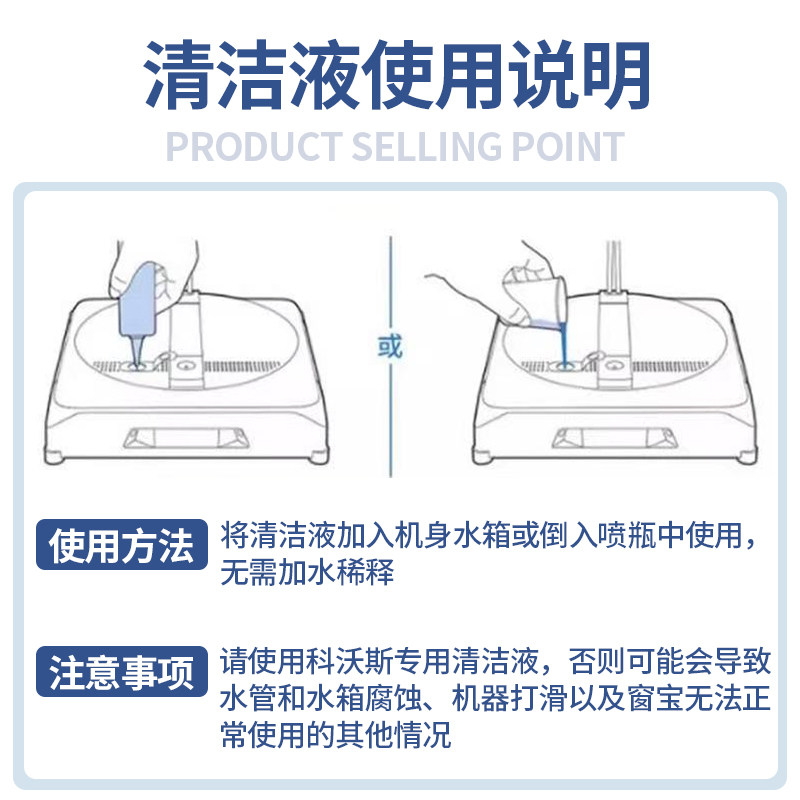 清洁液使用说明
PRODUCT SELLING POINT

或

使用方法 将清洁液加入机身水箱或倒入喷瓶中使用，无需加水稀释

注意事项 请使用科沃斯专用清洁液，否则可能会导致水管和水箱腐蚀、机器打滑以及窗宝无法正常使用的其他情况