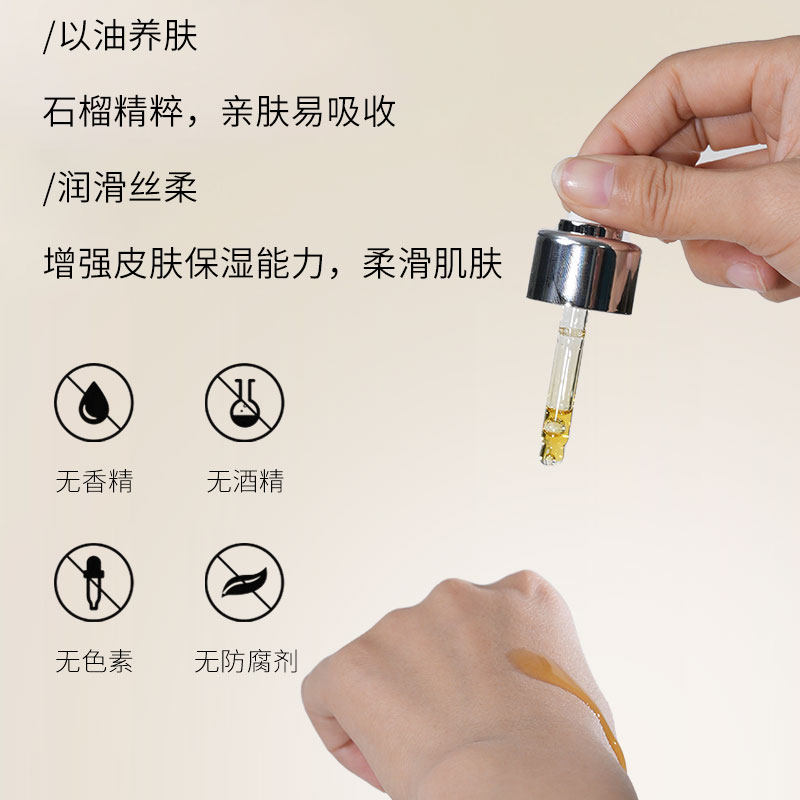 /以油养肤

石榴精粹，亲肤易吸收

/润滑丝柔

增强皮肤保湿能力，柔滑肌肤

无香精

无酒精

无色素

无防腐剂